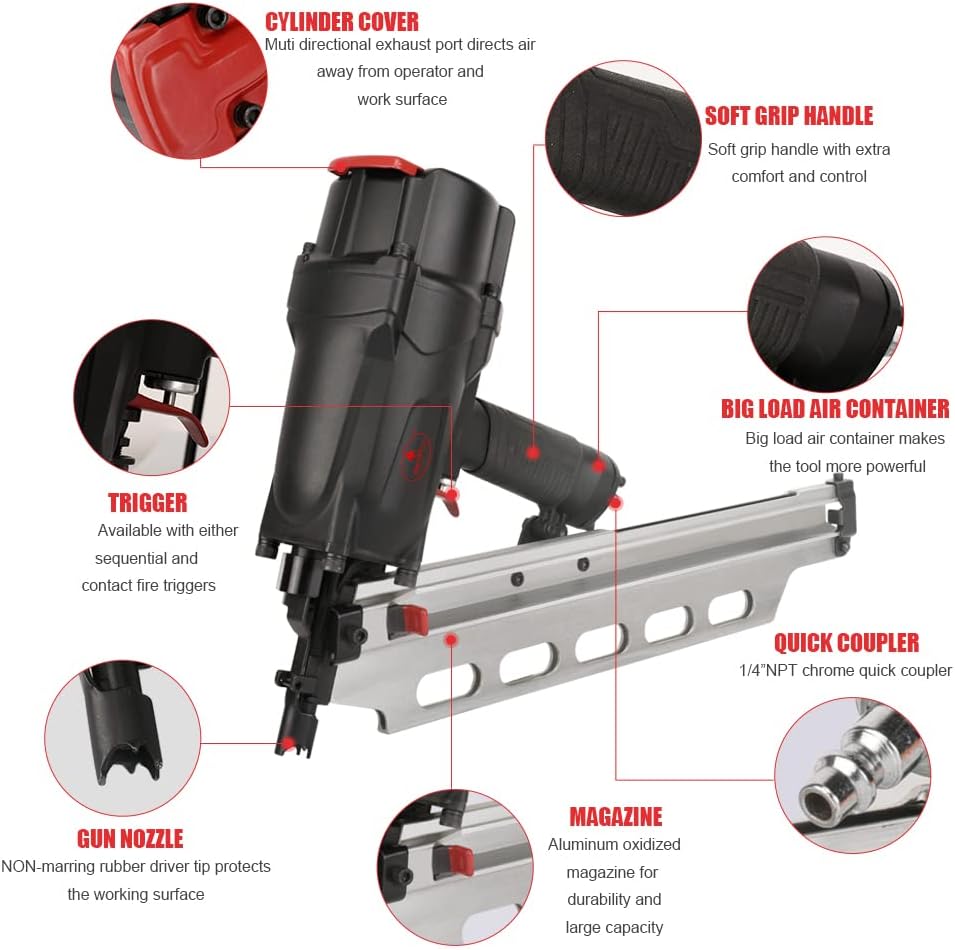 CYLINDER COVER
Muti directional exhaust port directs air away from operator and work surface

SOFT GRIP HANDLE
Soft grip handle with extra comfort and control

BIG LOAD AIR CONTAINER
Big load air container makes the tool more powerful

TRIGGER
Available with either sequential and contact fire triggers

QUICK COUPLER
1/4"NPT chrome quick coupler

GUN NOZZLE
NON-marring rubber driver tip protects the working surface

MAGAZINE
Aluminum oxidized magazine for durability and large capacity