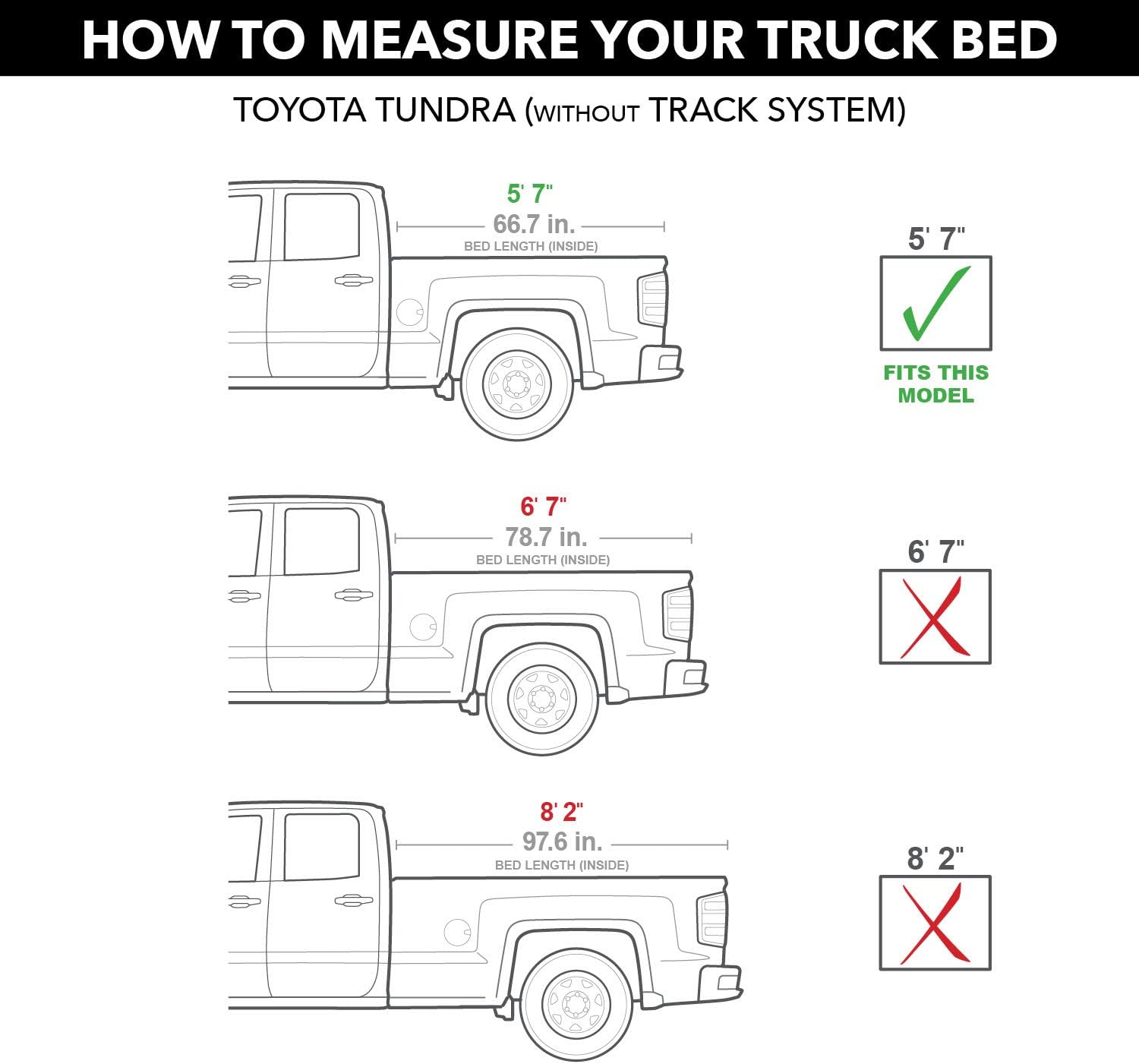 HOW TO MEASURE YOUR TRUCK BED

TOYOTA TUNDRA (WITHOUT TRACK SYSTEM)

5' 7"
66.7 in.
BED LENGTH (INSIDE)

5' 7"

FITS THIS MODEL

6' 7"
78.7 in.
BED LENGTH (INSIDE)

6' 7"

8' 2"
97.6 in.
BED LENGTH (INSIDE)

8' 2"