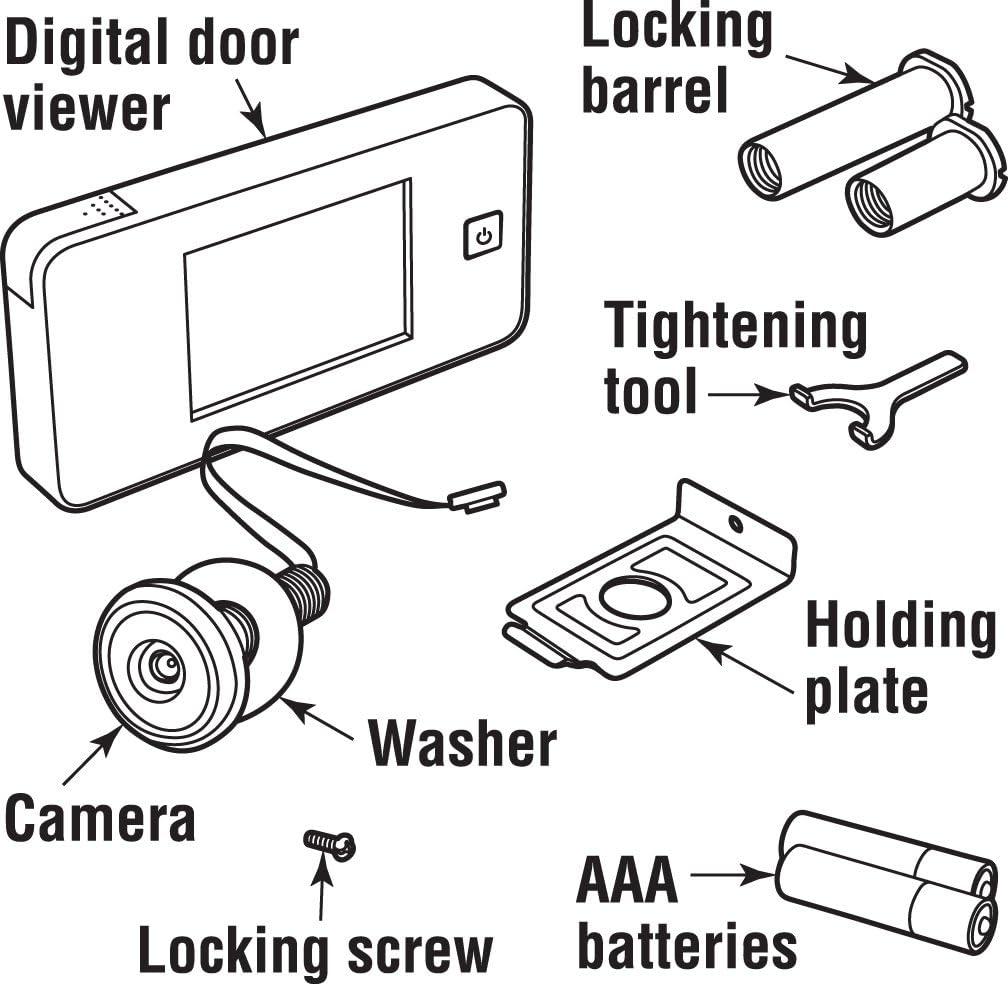 Digital door viewer

Locking barrel

Tightening tool

Holding plate

Washer

Camera

Locking screw

AAA batteries