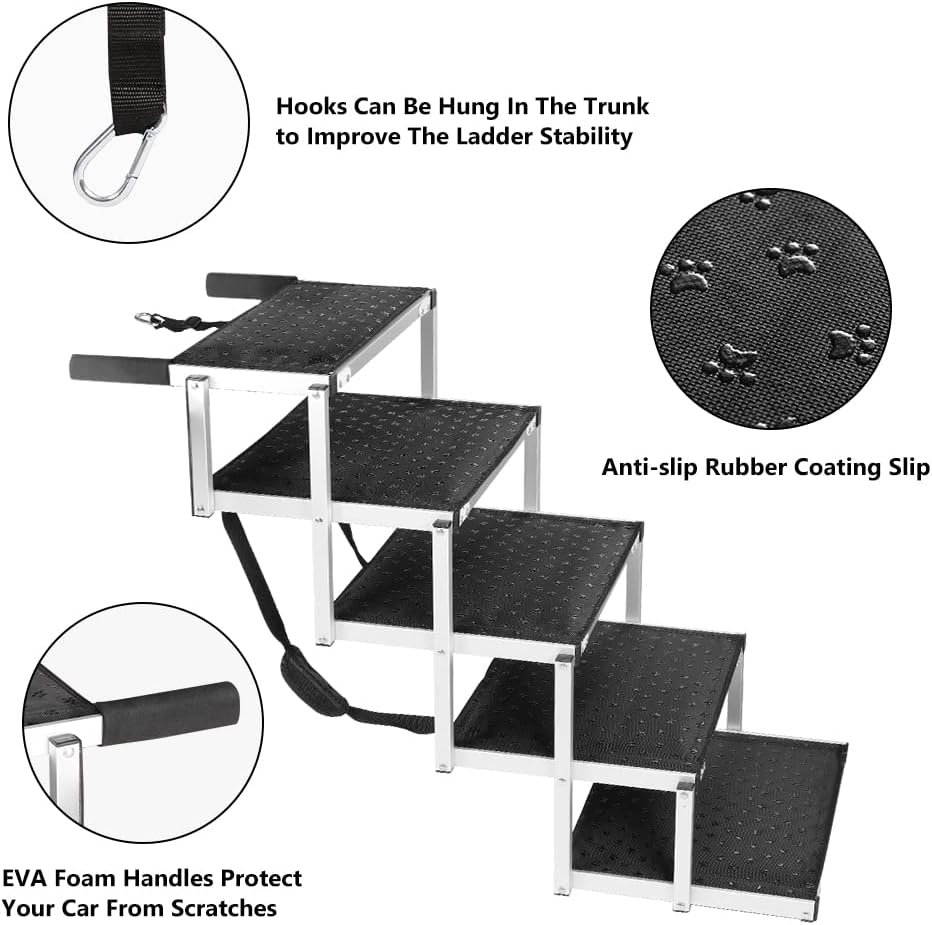 Hooks Can Be Hung In The Trunk to Improve The Ladder Stability

Anti-slip Rubber Coating Slip

EVA Foam Handles Protect Your Car From Scratches