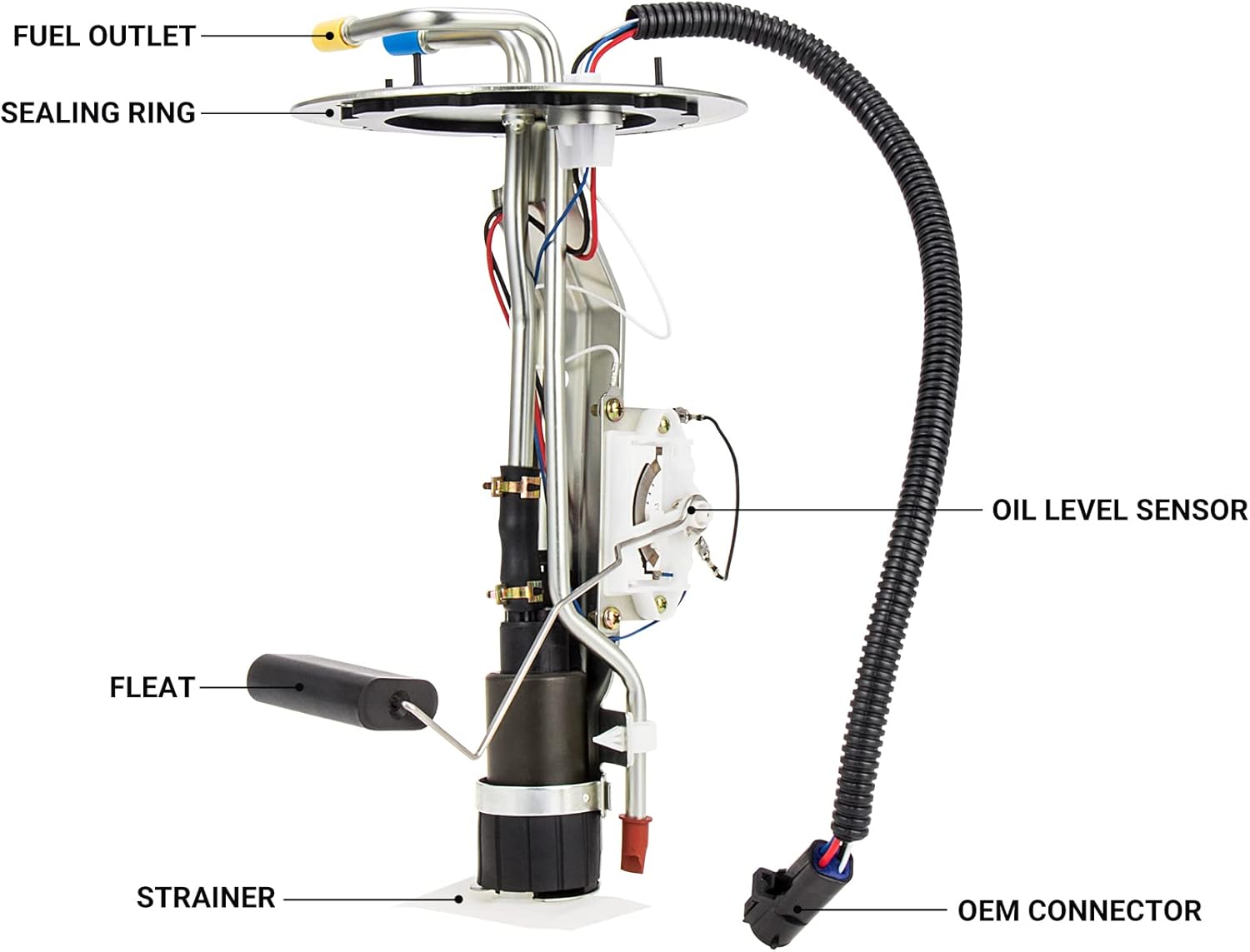 FUEL OUTLET

SEALING RING

OIL LEVEL SENSOR

FLEAT

STRAINER

OEM CONNECTOR