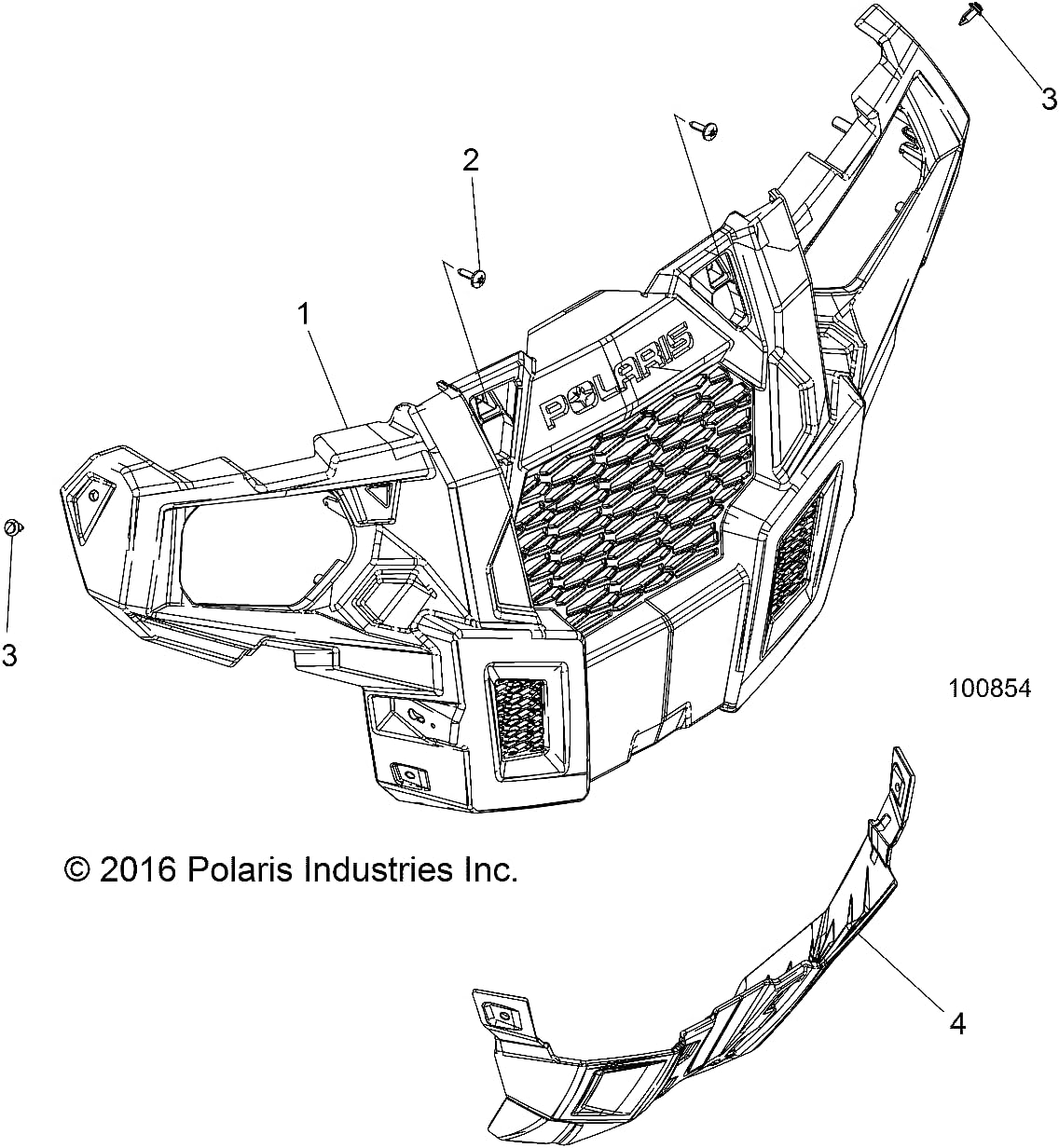 3

2

1

POLARIS

3

100854

© 2016 Polaris Industries Inc.

4