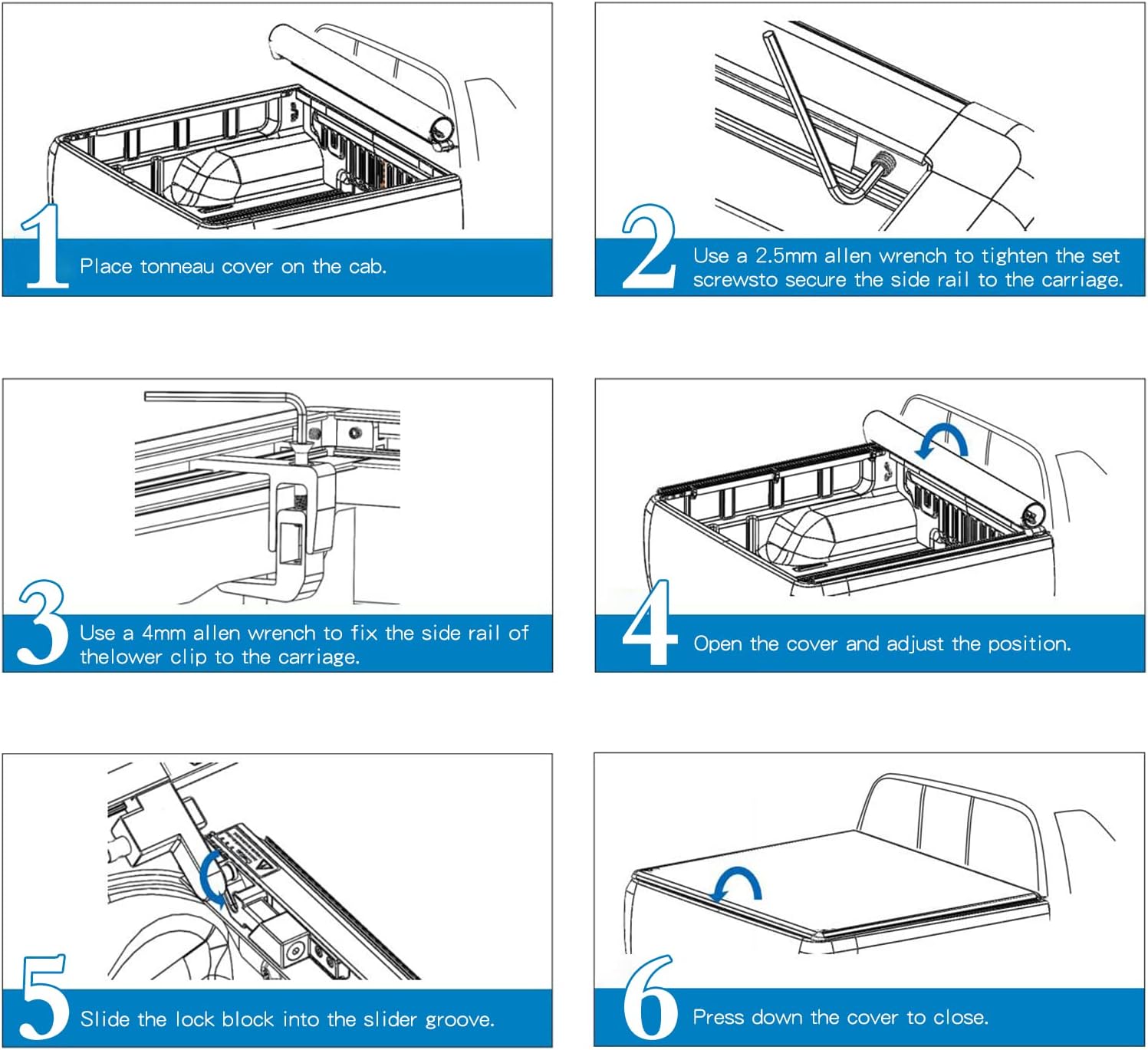 1 Place tonneau cover on the cab.

2 Use a 2.5mm allen wrench to tighten the set screwsto secure the side rail to the carriage.

3 Use a 4mm allen wrench to fix the side rail of thelower clip to the carriage.

4 Open the cover and adjust the position.

5 Slide the lock block into the slider groove.

6 Press down the cover to close.