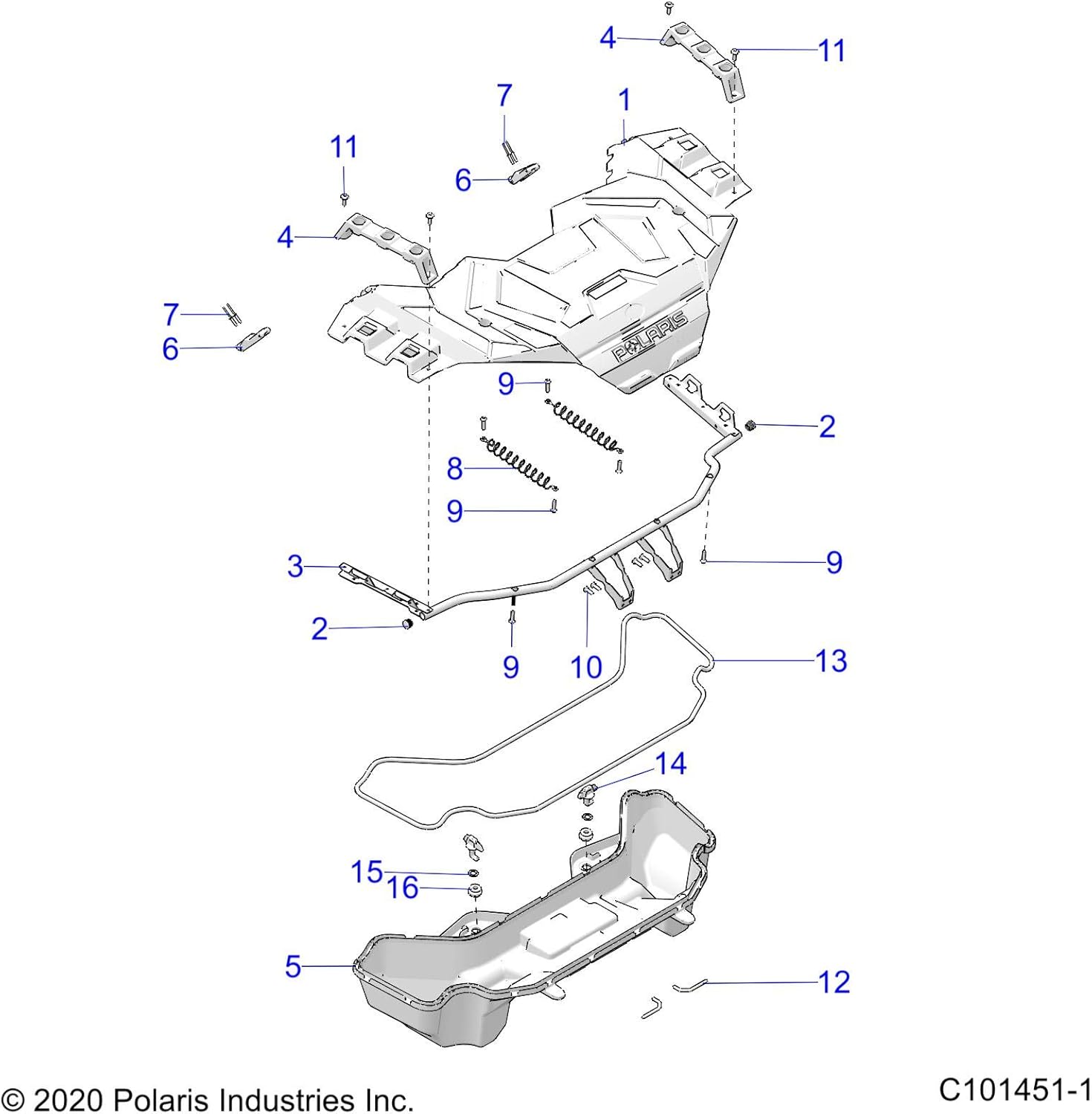 4
11
7
1
11
6
4
7
6
POLARIS
9
2
8
9
3
9
2
9
10
13
14
15
16
5
12
© 2020 Polaris Industries Inc.
C101451-1