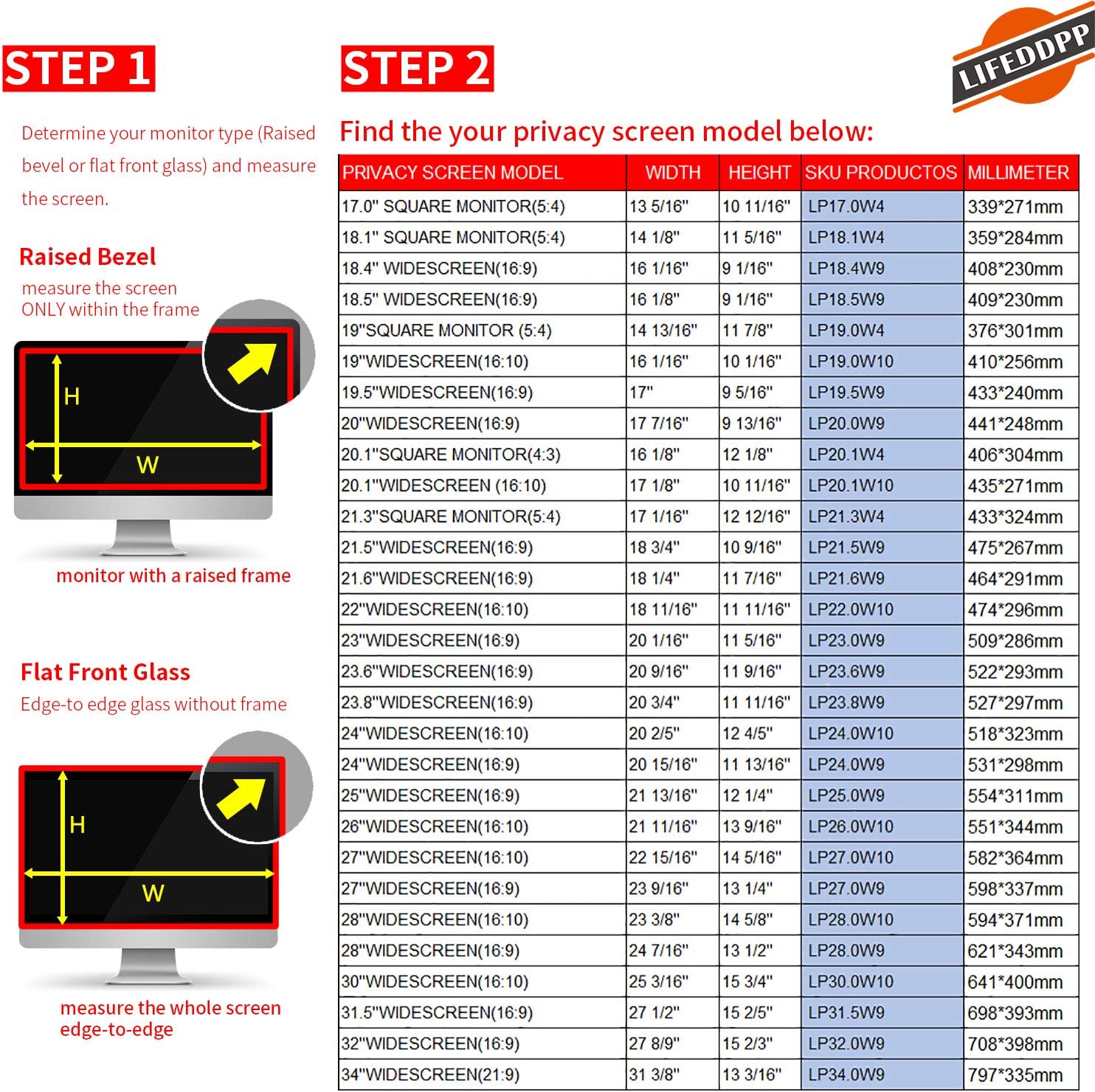 STEP 1

Determine your monitor type (Raised bevel or flat front glass) and measure the screen.

Raised Bezel
measure the screen ONLY within the frame

H
W

monitor with a raised frame

Flat Front Glass
Edge-to edge glass without frame

H
W

measure the whole screen edge-to-edge

STEP 2

LIFEDDPP

Find the your privacy screen model below:

| PRIVACY SCREEN MODEL | WIDTH | HEIGHT | SKU PRODUCTOS | MILLIMETER |
|---|---|---|---|---|
| 17.0" SQUARE MONITOR(5:4) | 13 5/16" | 10 11/16" | LP17.0W4 | 339*271mm |
| 18.1" SQUARE MONITOR(5:4) | 14 1/8" | 11 5/16" | LP18.1W4 | 359*284mm |
| 18.4" WIDESCREEN(16:9) | 16 1/16" | 9 1/16" | LP18.4W9 | 408*230mm |
| 18.5" WIDESCREEN(16:9) | 16 1/8" | 9 1/16" | LP18.5W9 | 409*230mm |
| 19"SQUARE MONITOR (5:4) | 14 13/16" | 11 7/8" | LP19.0W4 | 376*301mm |
| 19"WIDESCREEN(16:10) | 16 1/16" | 10 1/16" | LP19.0W10 | 410*256mm |
| 19.5"WIDESCREEN(16:9) | 17" | 9 5/16" | LP19.5W9 | 433*240mm |
| 20"WIDESCREEN(16:9) | 17 7/16" | 9 13/16" | LP20.0W9 | 441*248mm |
| 20.1"SQUARE MONITOR(4:3) | 16 1/8" | 12 1/8" | LP20.1W4 | 406*304mm |
| 20.1"WIDESCREEN (16:10) | 17 1/8" | 10 11/16" | LP20.1W10 | 435*271mm |
| 21.3"SQUARE MONITOR(5:4) | 17 1/16" | 12 12/16" | LP21.3W4 | 433*324mm |
| 21.5"WIDESCREEN(16:9) | 18 3/4" | 10 9/16" | LP21.5W9 | 475*267mm |
| 21.6"WIDESCREEN(16:9) | 18 1/4" | 11 7/16" | LP21.6W9 | 464*291mm |
| 22"WIDESCREEN(16:10) | 18 11/16" | 11 11/16" | LP22.0W10 | 474*296mm |
| 23"WIDESCREEN(16:9) | 20 1/16" | 11 5/16" | LP23.0W9 | 509*286mm |
| 23.6"WIDESCREEN(16:9) | 20 9/16" | 11 9/16" | LP23.6W9 | 522*293mm |
| 23.8"WIDESCREEN(16:9) | 20 3/4" | 11 11/16" | LP23.8W9 | 527*297mm |
| 24"WIDESCREEN(16:10) | 20 2/5" | 12 4/5" | LP24.0W10 | 518*323mm |
| 24"WIDESCREEN(16:9) | 20 15/16" | 11 13/16" | LP24.0W9 | 531*298mm |
| 25"WIDESCREEN(16:9) | 21 13/16" | 12 1/4" | LP25.0W9 | 554*311mm |
| 26"WIDESCREEN(16:10) | 21 11/16" | 13 9/16" | LP26.0W10 | 551*344mm |
| 27"WIDESCREEN(16:10) | 22 15/16" | 14 5/16" | LP27.0W10 | 582*364mm |
| 27"WIDESCREEN(16:9) | 23 9/16" | 13 1/4" | LP27.0W9 | 598*337mm |
| 28"WIDESCREEN(16:10) | 23 3/8" | 14 5/8" | LP28.0W10 | 594*371mm |
| 28"WIDESCREEN(16:9) | 24 7/16" | 13 1/2" | LP28.0W9 | 621*343mm |
| 30"WIDESCREEN(16:10) | 25 3/16" | 15 3/4" | LP30.0W10 | 641*400mm |
| 31.5"WIDESCREEN(16:9) | 27 1/2" | 15 2/5" | LP31.5W9 | 698*393mm |
| 32"WIDESCREEN(16:9) | 27 8/9" | 15 2/3" | LP32.0W9 | 708*398mm |
| 34"WIDESCREEN(21:9) | 31 3/8" | 13 3/16" | LP34.0W9 | 797*335mm |