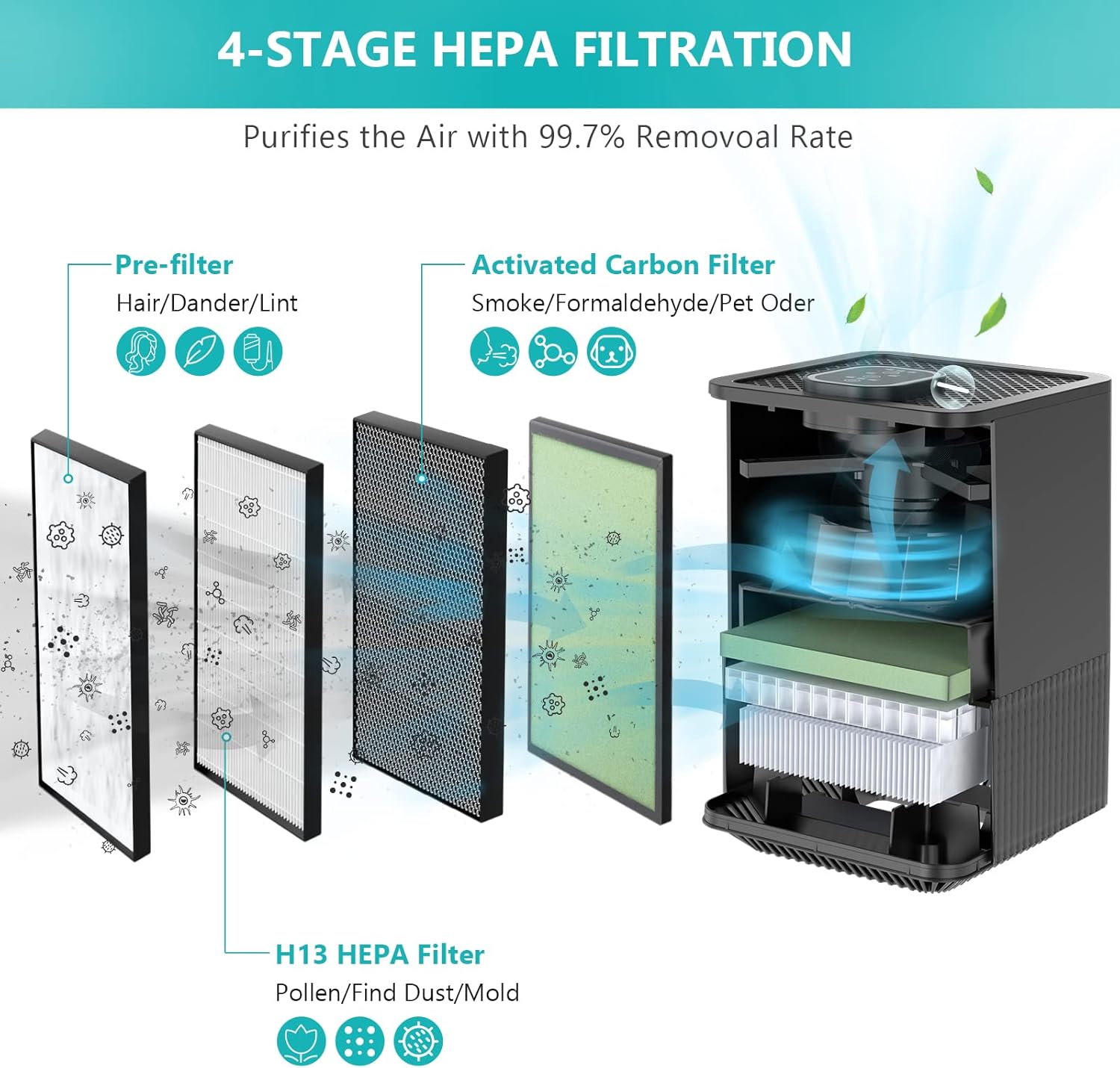 4-STAGE HEPA FILTRATION

Purifies the Air with 99.7% Removoal Rate

Pre-filter
Hair/Dander/Lint

Activated Carbon Filter
Smoke/Formaldehyde/Pet Oder

H13 HEPA Filter
Pollen/Find Dust/Mold