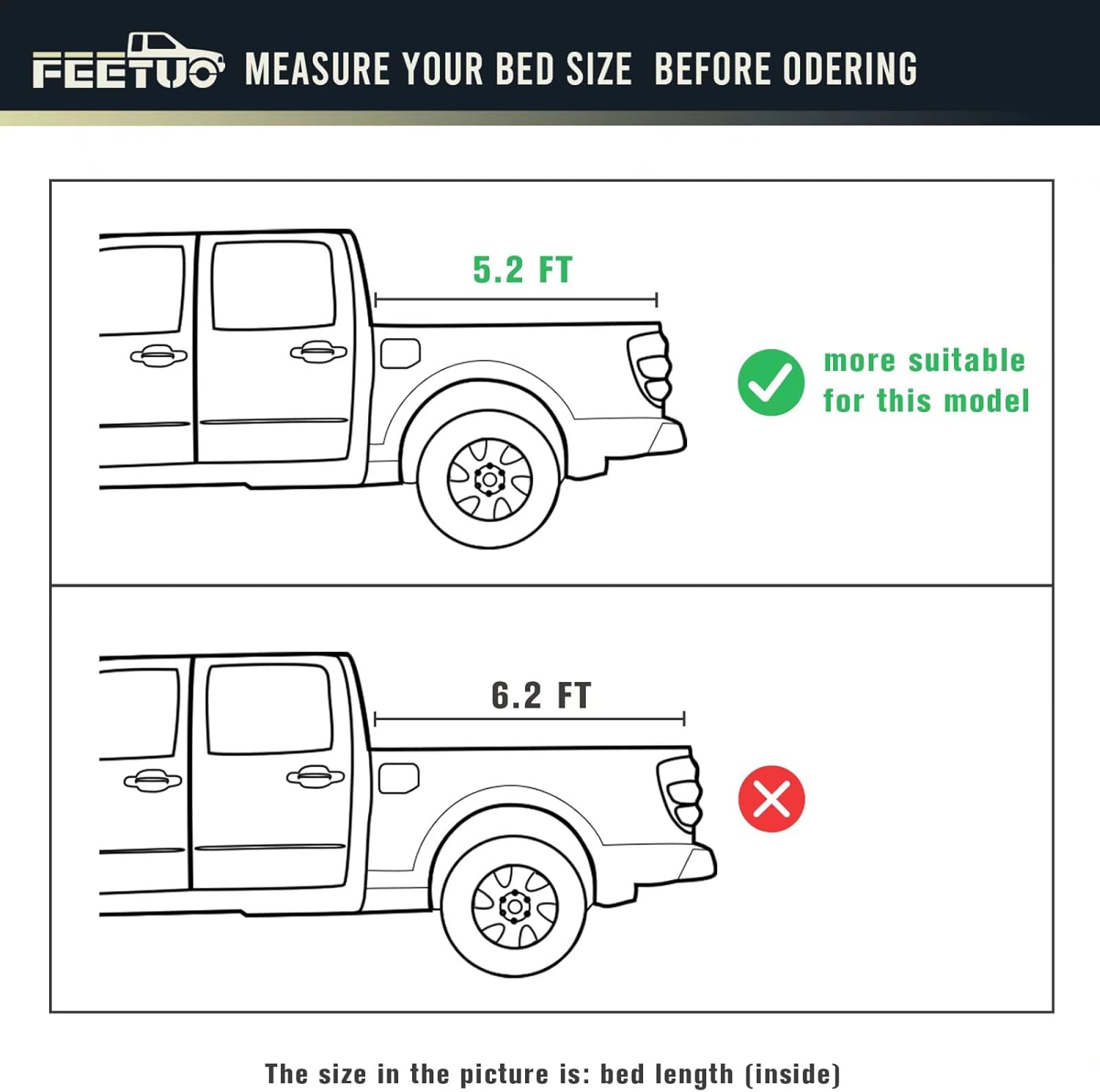 FEETUO MEASURE YOUR BED SIZE BEFORE ODERING

5.2 FT

more suitable for this model

6.2 FT

The size in the picture is: bed length (inside)