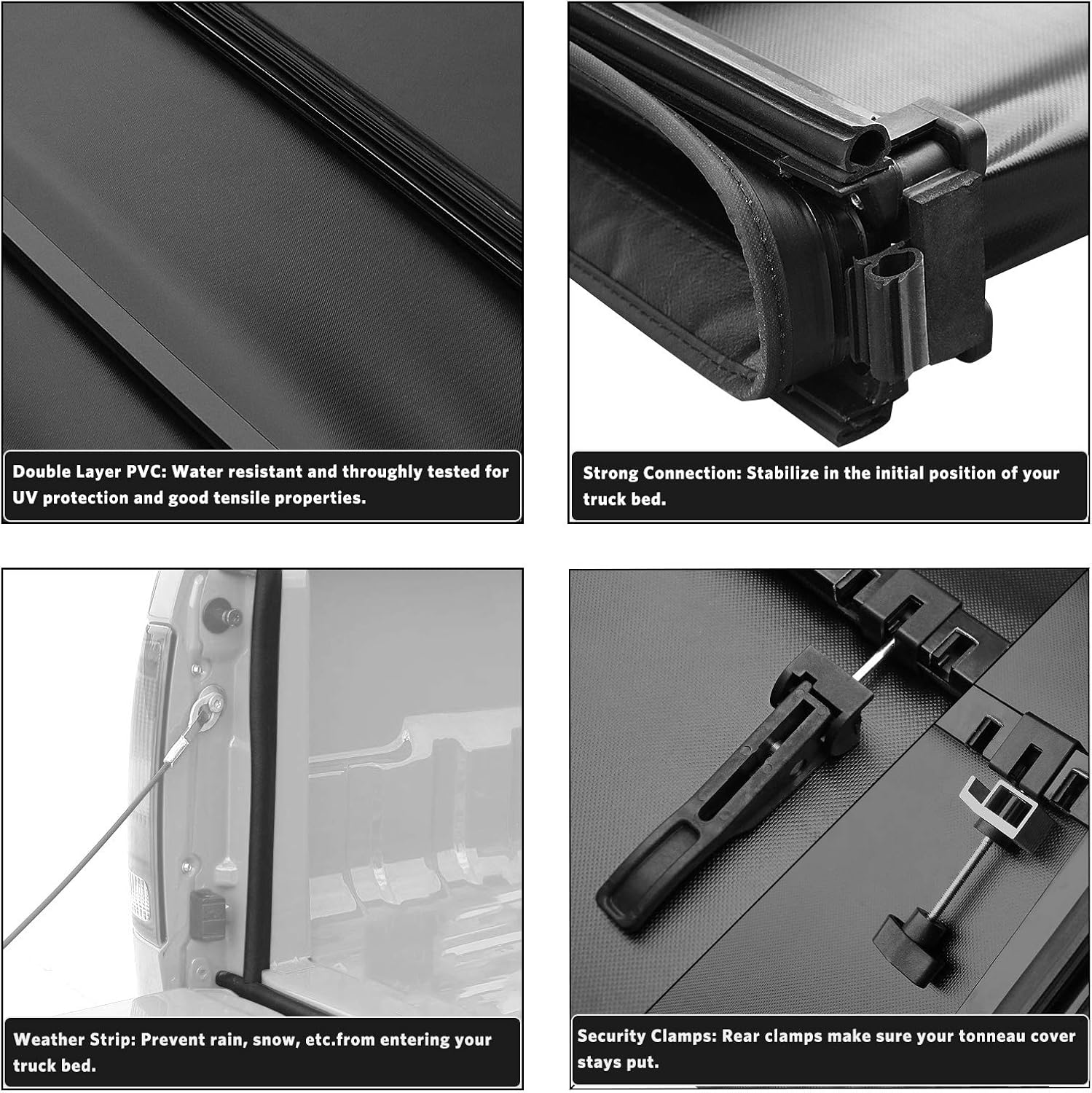 Double Layer PVC: Water resistant and throughly tested for UV protection and good tensile properties.

Strong Connection: Stabilize in the initial position of your truck bed.

Weather Strip: Prevent rain, snow, etc.from entering your truck bed.

Security Clamps: Rear clamps make sure your tonneau cover stays put.