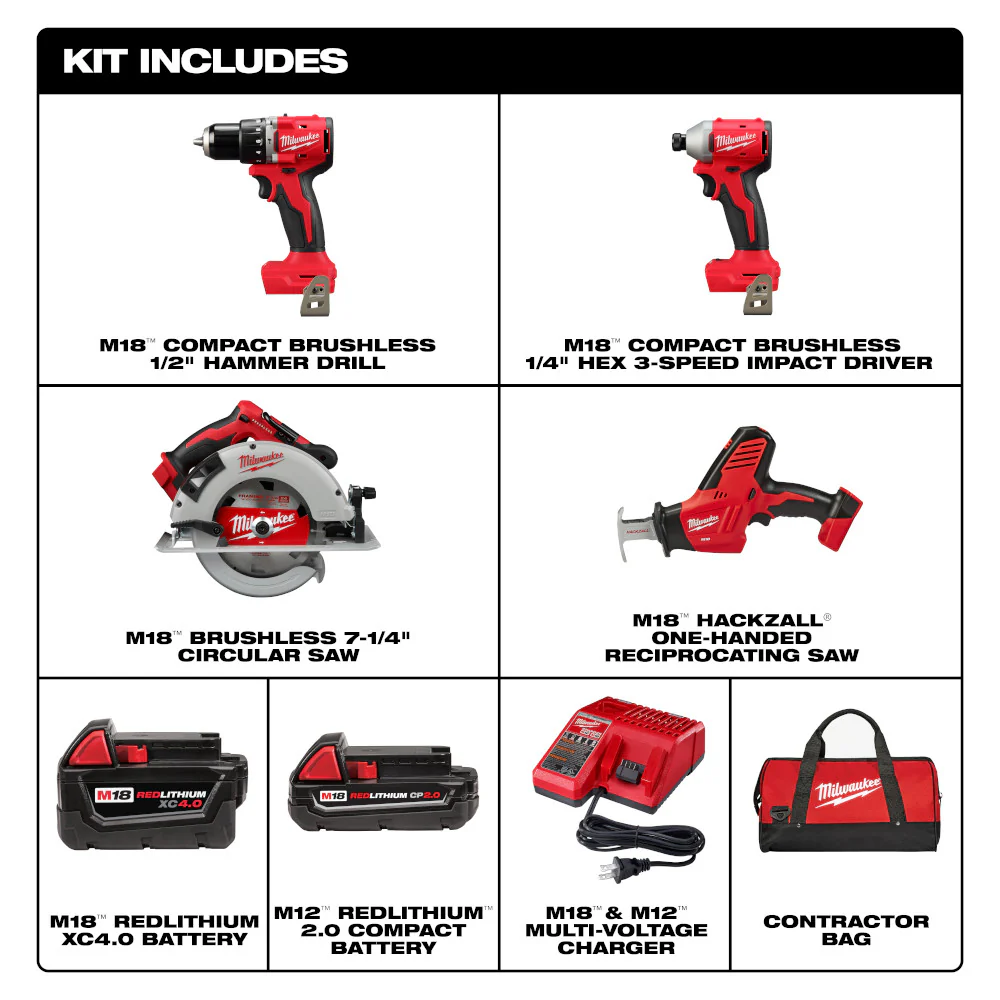 KIT INCLUDES

Milwaukee

M18™ COMPACT BRUSHLESS 1/2" HAMMER DRILL

Milwaukee

M18™ COMPACT BRUSHLESS 1/4" HEX 3-SPEED IMPACT DRIVER

Milwaukee

Milwaukee

M18™ BRUSHLESS 7-1/4" CIRCULAR SAW

Milwaukee

M18™ HACKZALL® ONE-HANDED RECIPROCATING SAW

M18 REDLITHIUM XC4.0

M18™ REDLITHIUM XC4.0 BATTERY

M18 REDLITHIUM CP2.0

M12™ REDLITHIUM™ 2.0 COMPACT BATTERY

M18™ & M12™ MULTI-VOLTAGE CHARGER

Milwaukee

CONTRACTOR BAG