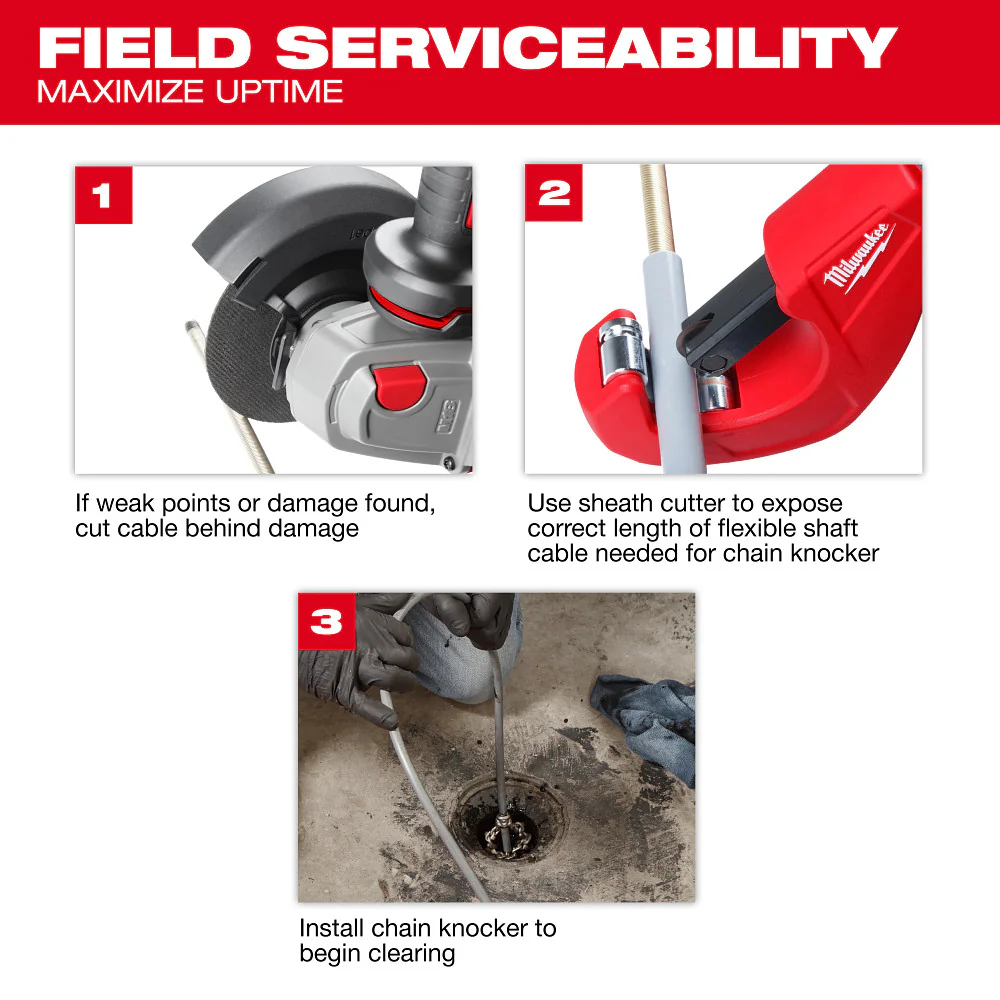 FIELD SERVICEABILITY
MAXIMIZE UPTIME

1

If weak points or damage found, cut cable behind damage

2

Milwaukee

Use sheath cutter to expose correct length of flexible shaft cable needed for chain knocker

3

Install chain knocker to begin clearing