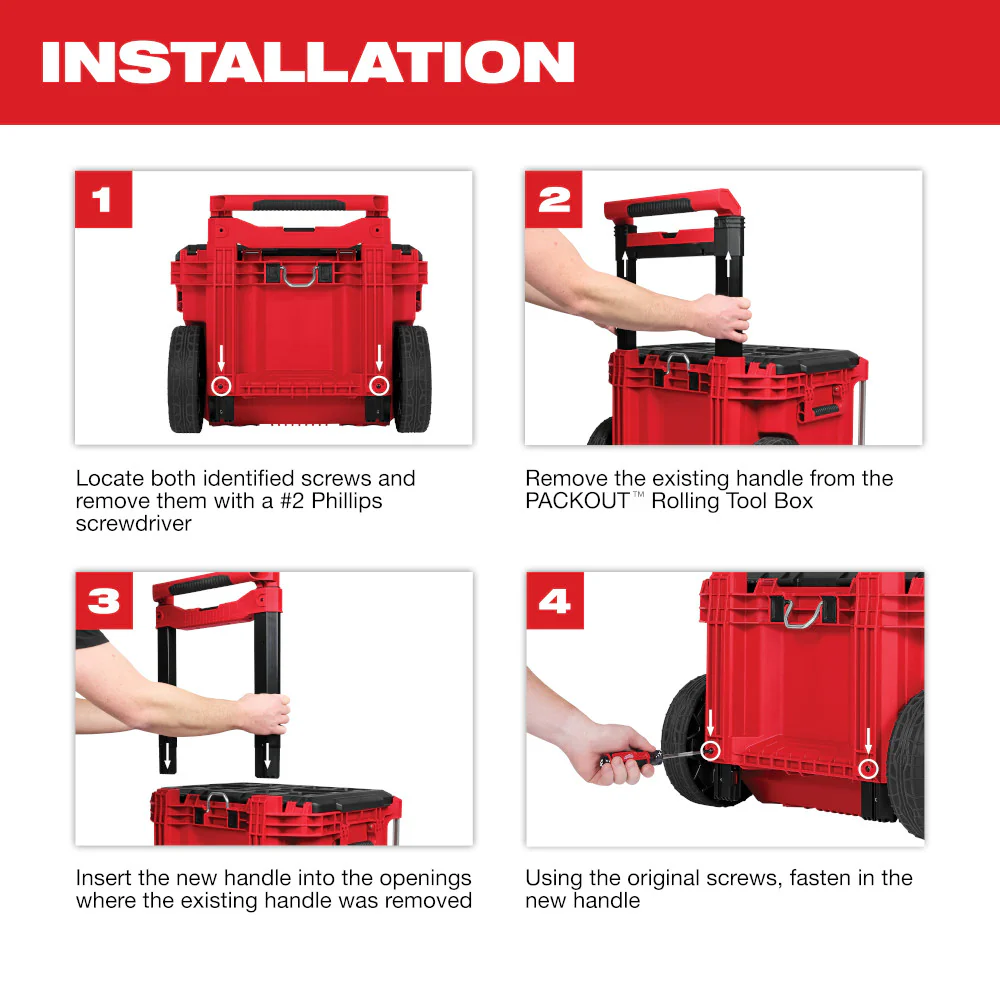 INSTALLATION

1

Locate both identified screws and remove them with a #2 Phillips screwdriver

2

Remove the existing handle from the PACKOUT™ Rolling Tool Box

3

Insert the new handle into the openings where the existing handle was removed

4

Using the original screws, fasten in the new handle