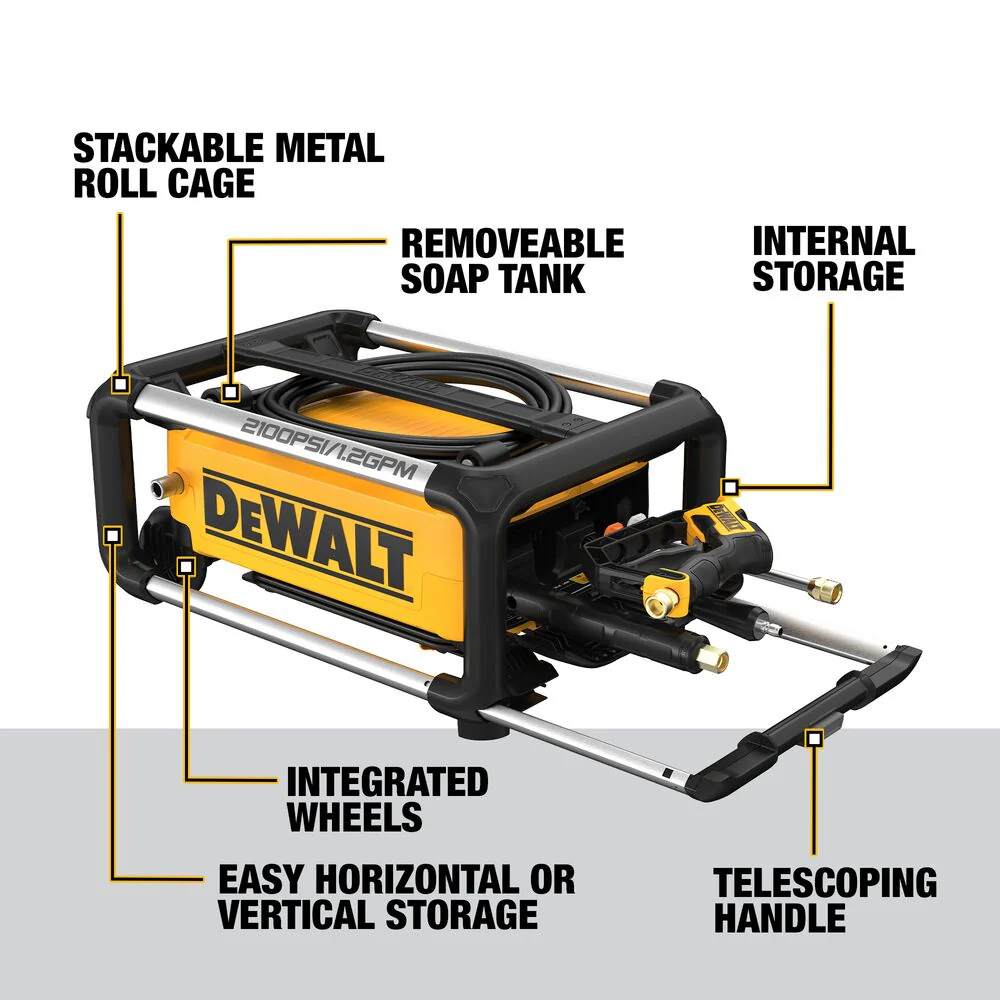 STACKABLE METAL ROLL CAGE

REMOVEABLE SOAP TANK

INTERNAL STORAGE

2100PSI/1.2GPM

DEWALT

INTEGRATED WHEELS

EASY HORIZONTAL OR VERTICAL STORAGE

TELESCOPING HANDLE