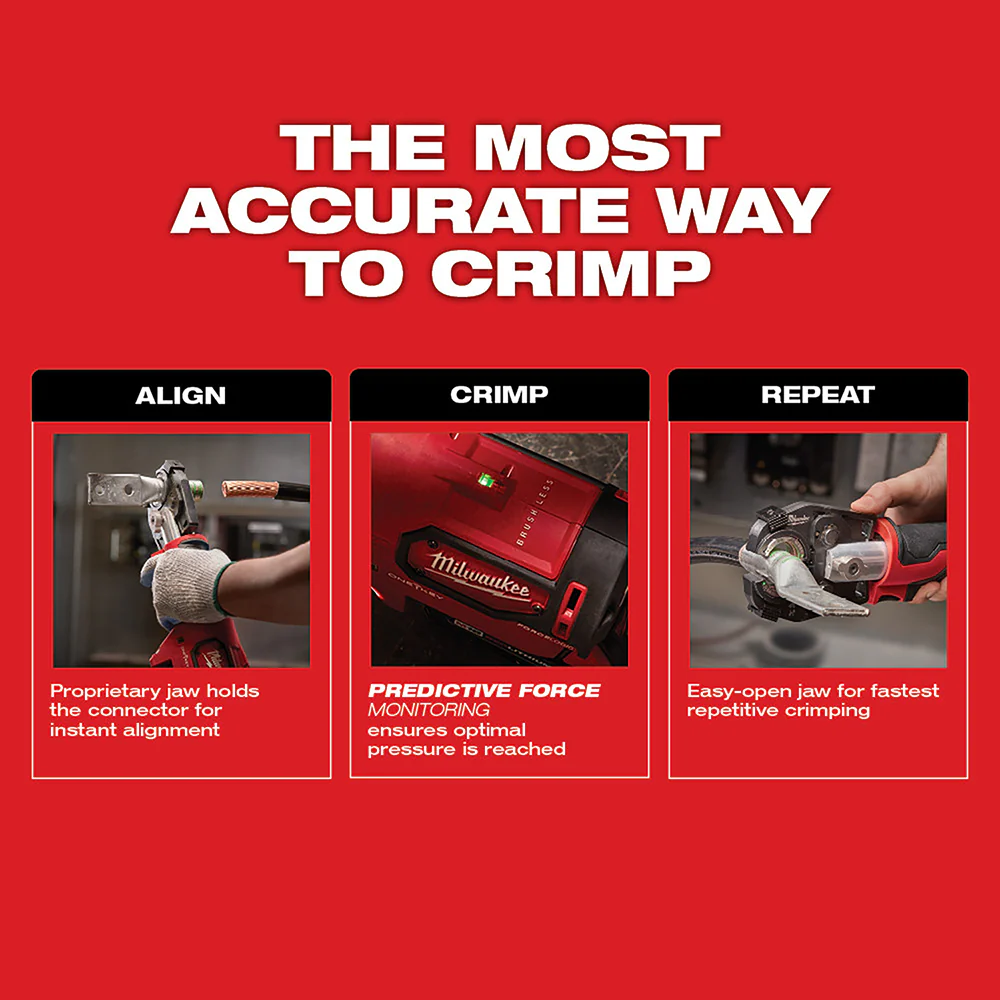 THE MOST ACCURATE WAY TO CRIMP

ALIGN

Proprietary jaw holds the connector for instant alignment

CRIMP

BRUSHLESS

Milwaukee

PREDICTIVE FORCE MONITORING ensures optimal pressure is reached

REPEAT

Easy-open jaw for fastest repetitive crimping