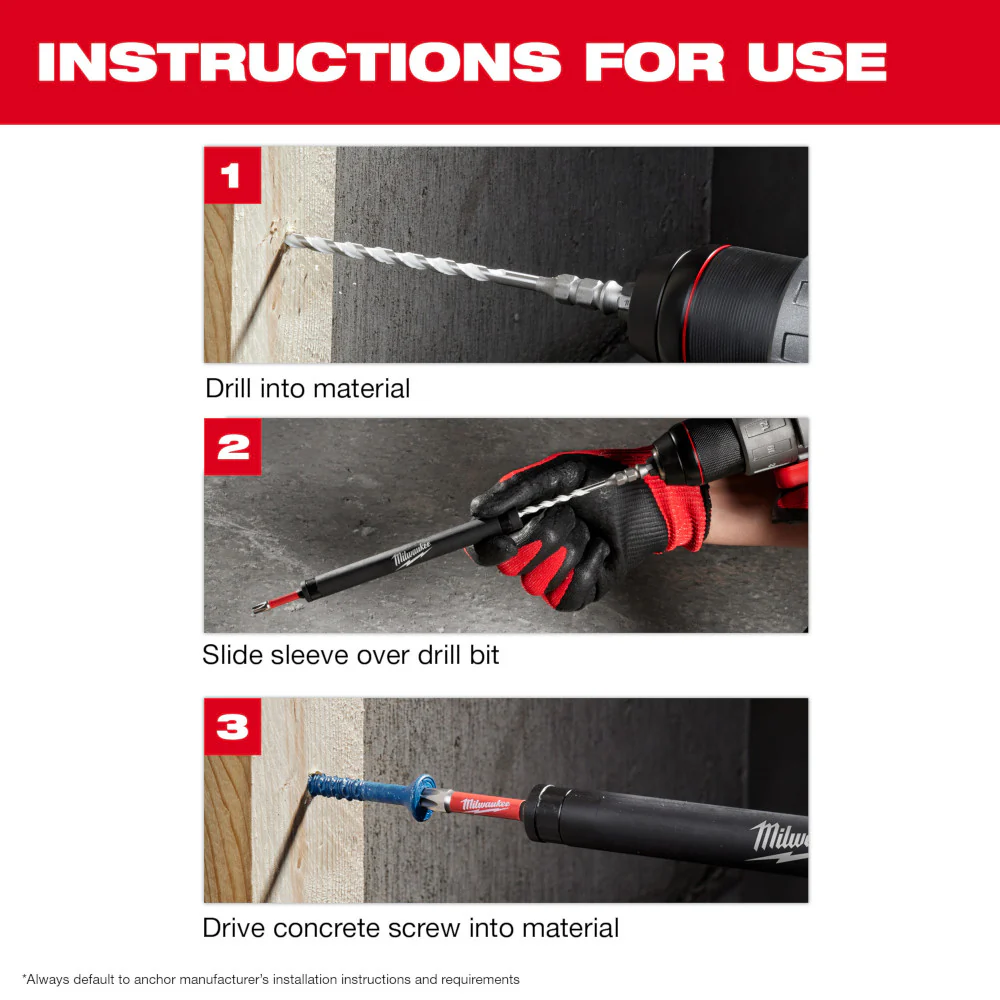 INSTRUCTIONS FOR USE

1

Drill into material

2

Milwaukee

Slide sleeve over drill bit

3

Milwaukee

Milw

Drive concrete screw into material

*Always default to anchor manufacturer's installation instructions and requirements