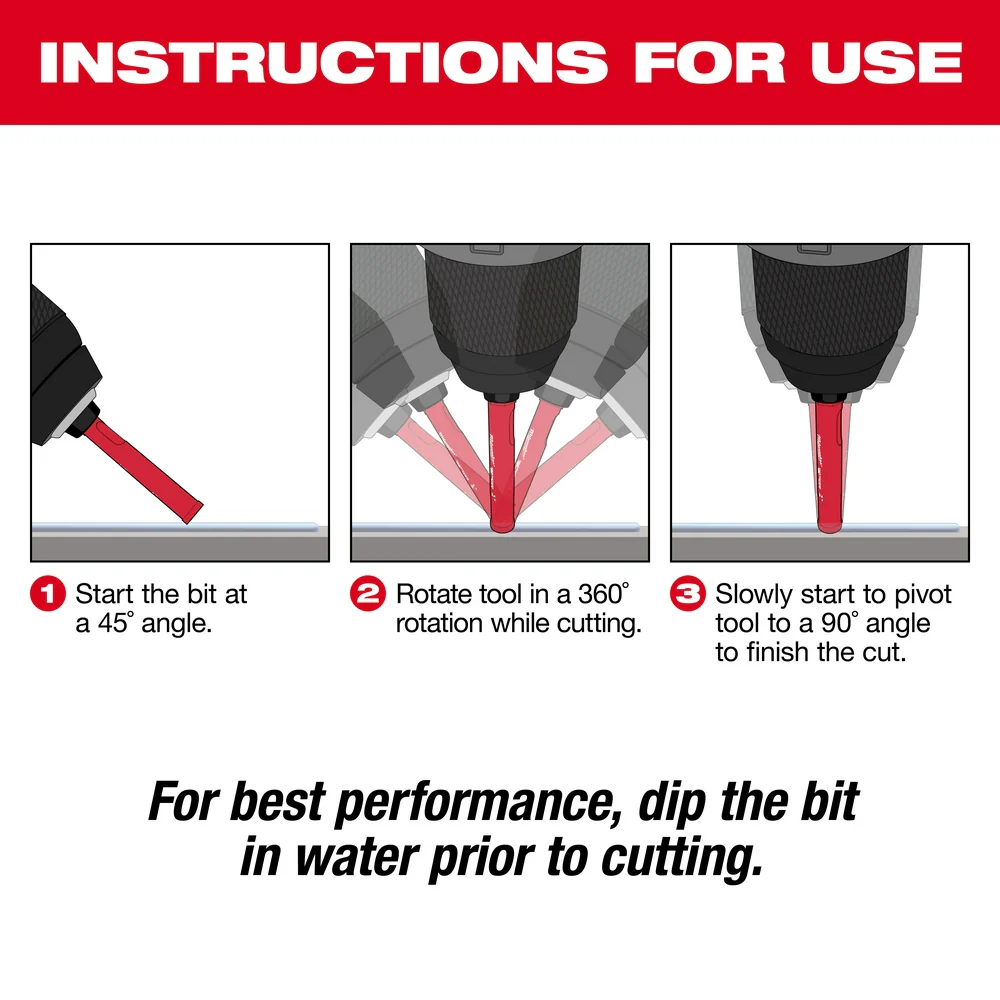 INSTRUCTIONS FOR USE

1 Start the bit at a 45° angle.

2 Rotate tool in a 360° rotation while cutting.

3 Slowly start to pivot tool to a 90° angle to finish the cut.

For best performance, dip the bit in water prior to cutting.