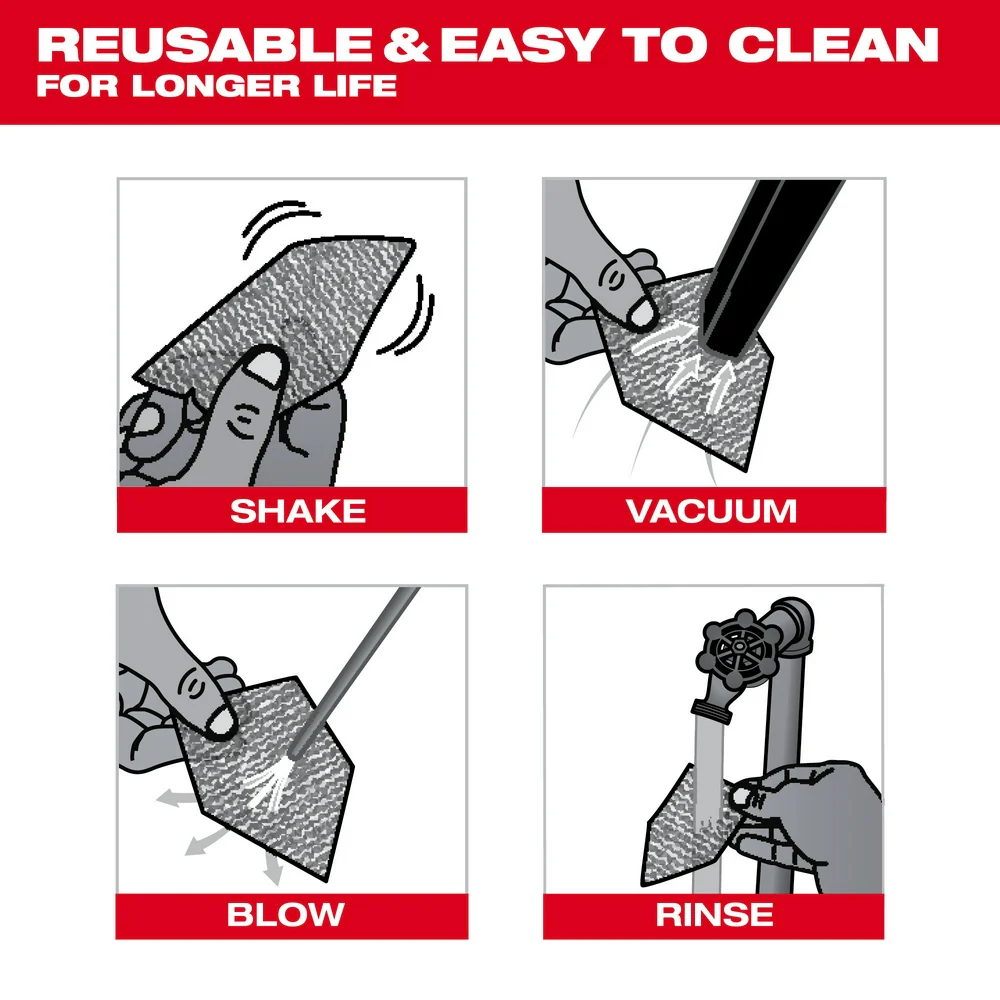 REUSABLE & EASY TO CLEAN
FOR LONGER LIFE

SHAKE

VACUUM

BLOW

RINSE