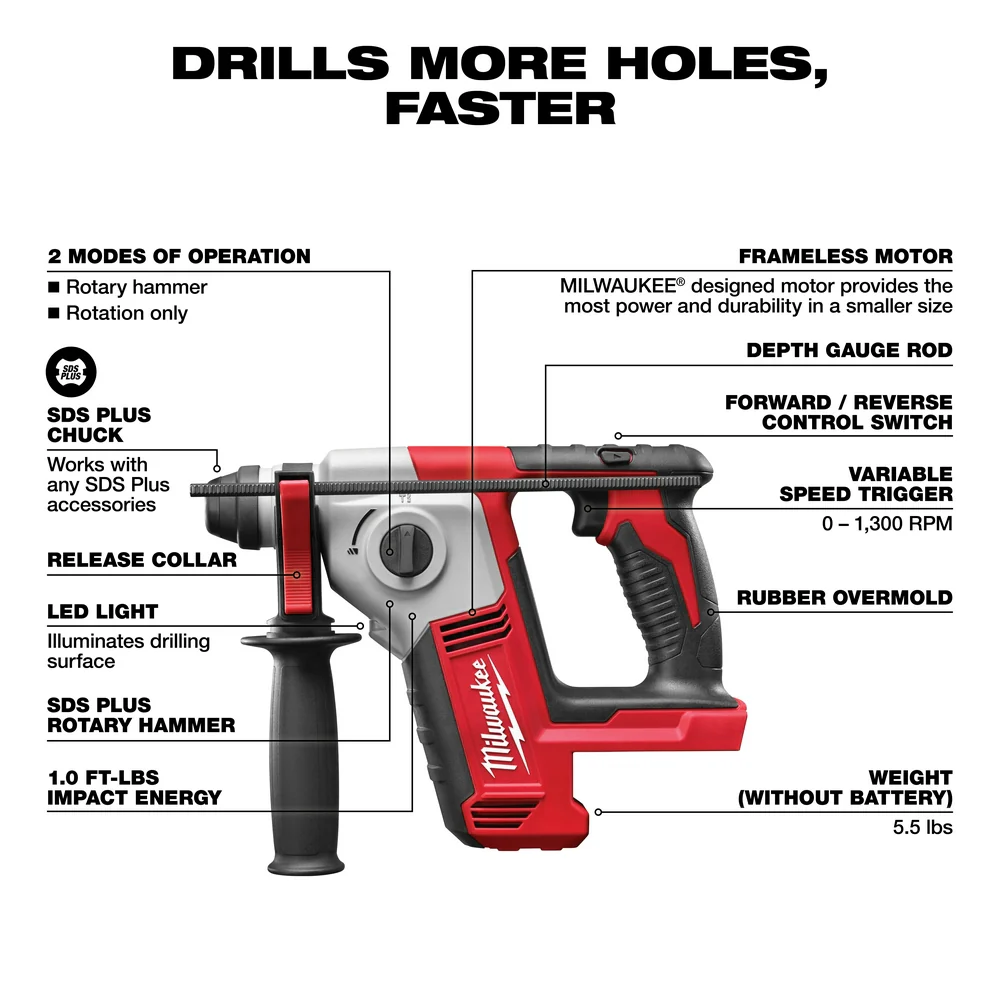 DRILLS MORE HOLES, FASTER

2 MODES OF OPERATION
■ Rotary hammer
■ Rotation only

SDS PLUS

SDS PLUS CHUCK
Works with any SDS Plus accessories

RELEASE COLLAR

LED LIGHT
Illuminates drilling surface

SDS PLUS ROTARY HAMMER

1.0 FT-LBS IMPACT ENERGY

FRAMELESS MOTOR
MILWAUKEE® designed motor provides the most power and durability in a smaller size

DEPTH GAUGE ROD

FORWARD / REVERSE CONTROL SWITCH

VARIABLE SPEED TRIGGER
0 – 1,300 RPM

RUBBER OVERMOLD

WEIGHT (WITHOUT BATTERY)
5.5 lbs

Milwaukee