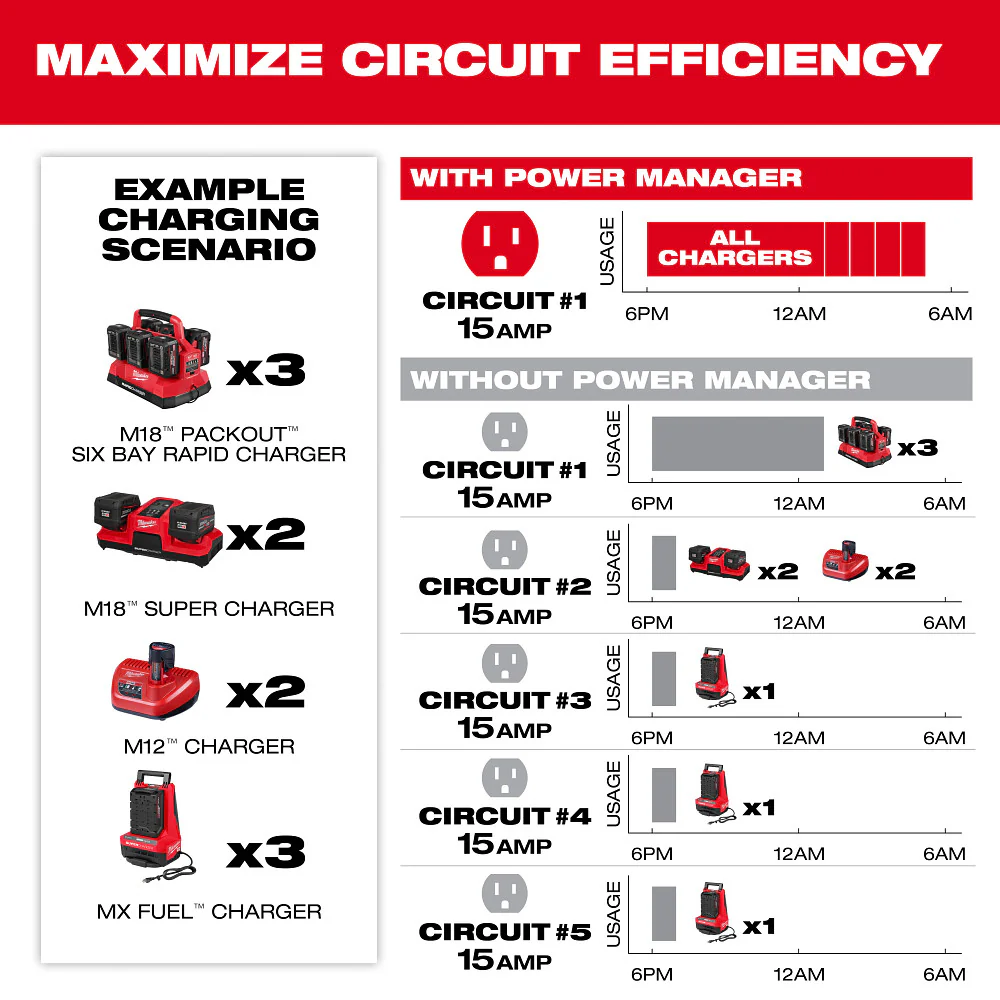 MAXIMIZE CIRCUIT EFFICIENCY

EXAMPLE CHARGING SCENARIO

x3

M18™ PACKOUT™ SIX BAY RAPID CHARGER

x2

M18™ SUPER CHARGER

x2

M12™ CHARGER

x3

MX FUEL™ CHARGER

WITH POWER MANAGER

CIRCUIT #1 15 AMP

USAGE

ALL CHARGERS

6PM 12AM 6AM

WITHOUT POWER MANAGER

CIRCUIT #1 15 AMP

USAGE

x3

6PM 12AM 6AM

CIRCUIT #2 15 AMP

USAGE

x2 x2

6PM 12AM 6AM

CIRCUIT #3 15 AMP

USAGE

x1

6PM 12AM 6AM

CIRCUIT #4 15 AMP

USAGE

x1

6PM 12AM 6AM

CIRCUIT #5 15 AMP

USAGE

x1

6PM 12AM 6AM