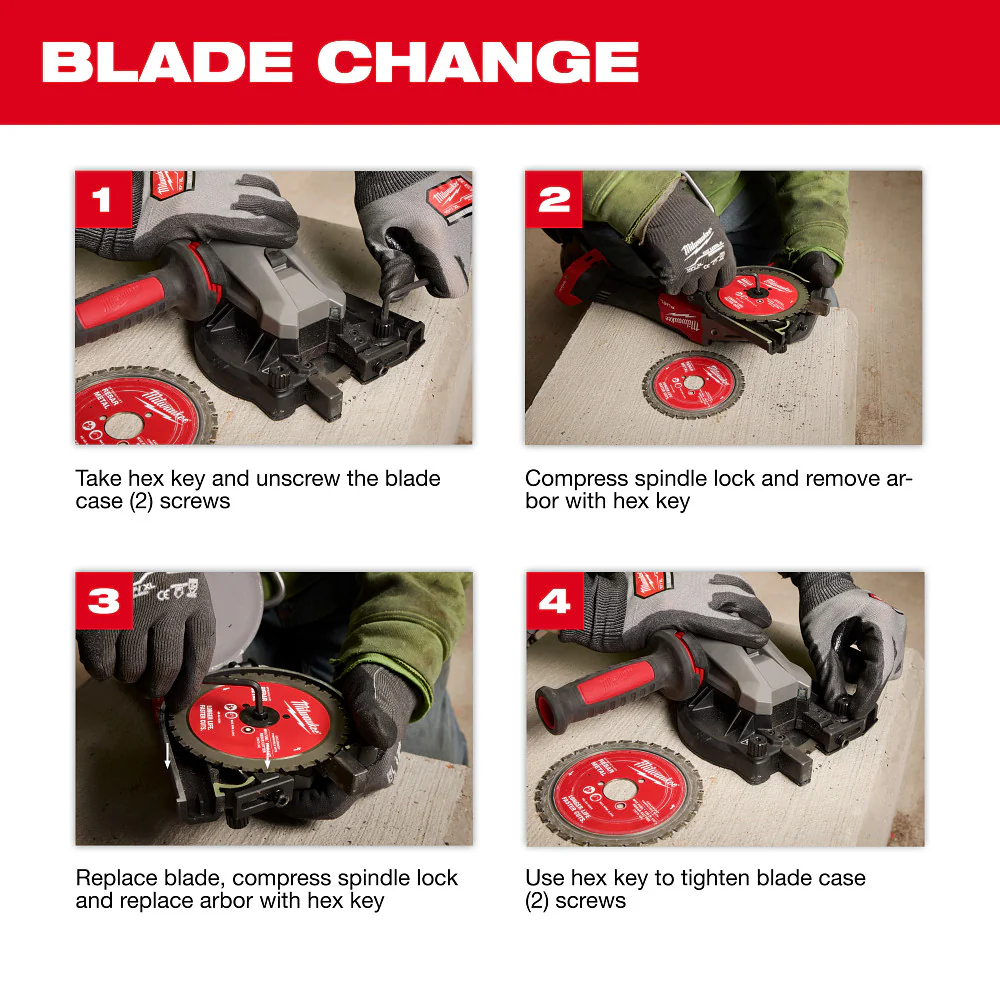 BLADE CHANGE

1

Take hex key and unscrew the blade case (2) screws

2

Compress spindle lock and remove arbor with hex key

3

Replace blade, compress spindle lock and replace arbor with hex key

4

Use hex key to tighten blade case (2) screws