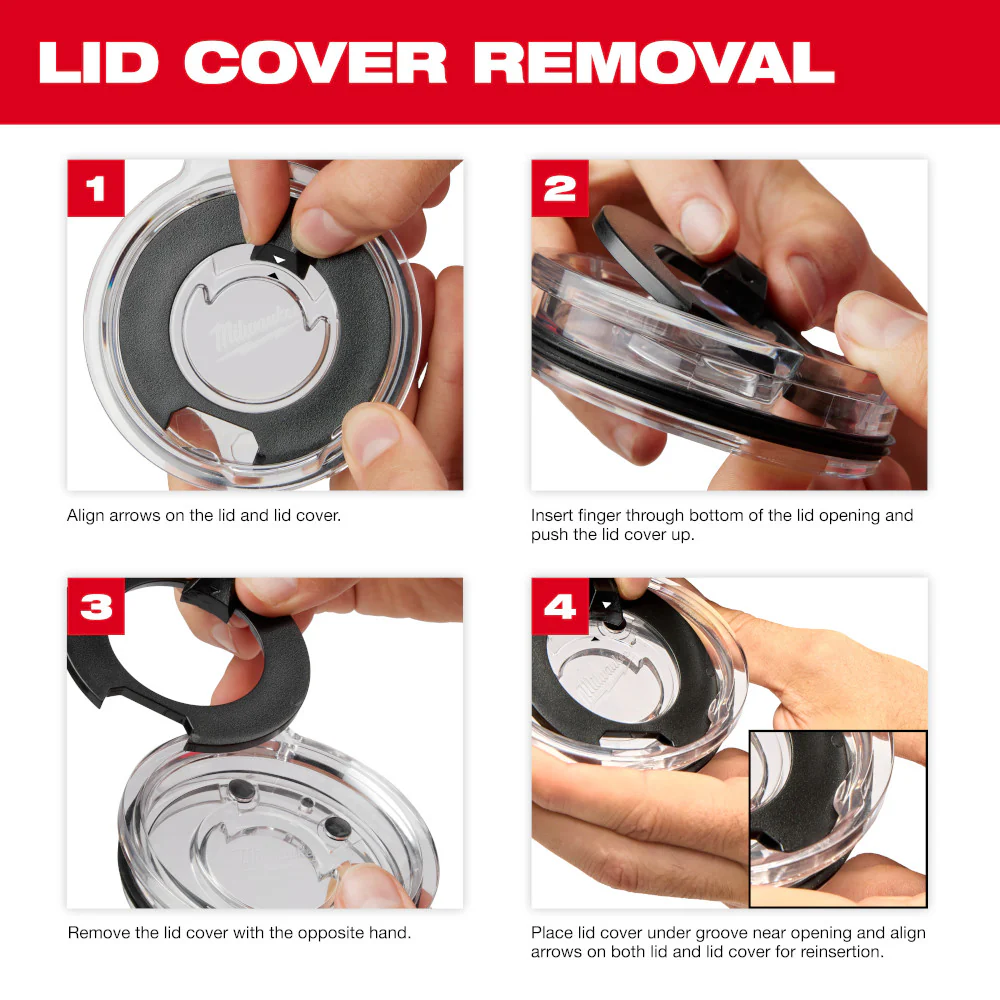 LID COVER REMOVAL

1

Milwaukee

Align arrows on the lid and lid cover.

2

Insert finger through bottom of the lid opening and push the lid cover up.

3

Remove the lid cover with the opposite hand.

4

Milwaukee

Place lid cover under groove near opening and align arrows on both lid and lid cover for reinsertion.