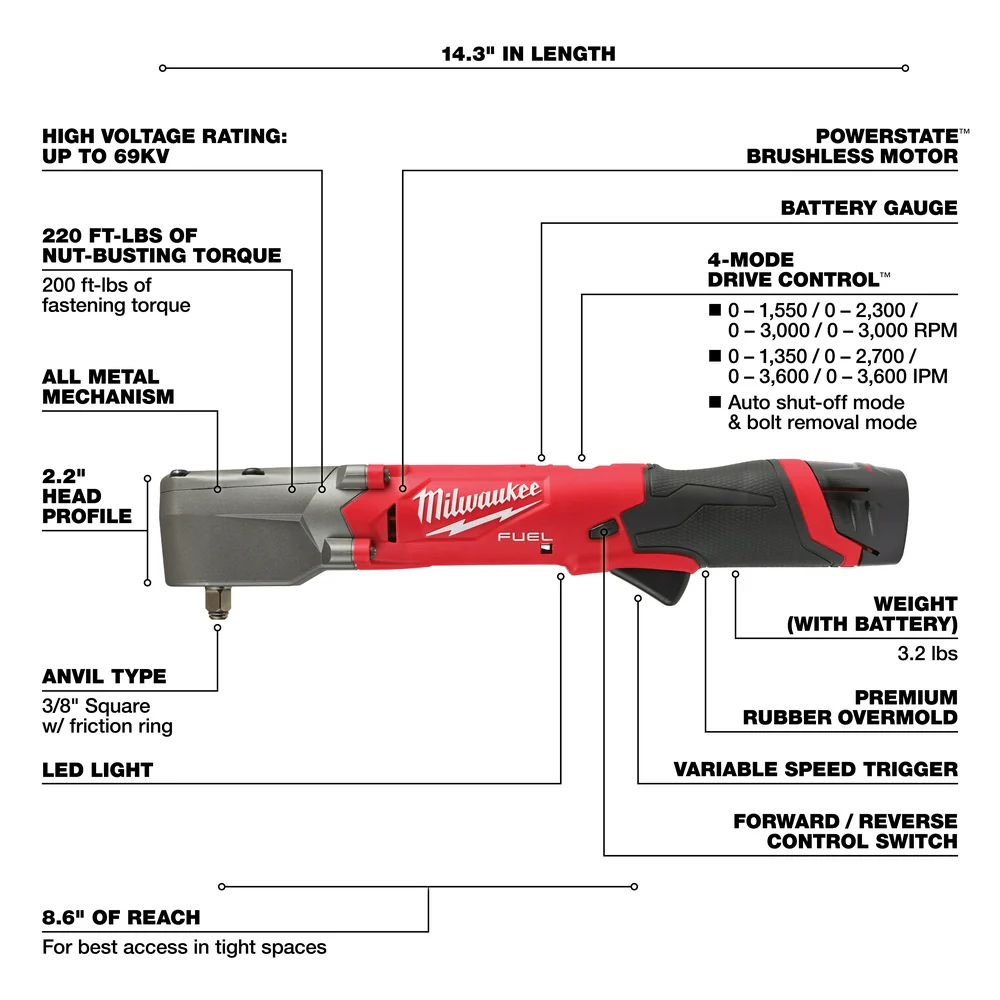 14.3" IN LENGTH

HIGH VOLTAGE RATING: UP TO 69KV

220 FT-LBS OF NUT-BUSTING TORQUE

200 ft-lbs of fastening torque

ALL METAL MECHANISM

2.2" HEAD PROFILE

ANVIL TYPE

3/8" Square w/ friction ring

LED LIGHT

8.6" OF REACH

For best access in tight spaces

POWERSTATE™ BRUSHLESS MOTOR

BATTERY GAUGE

4-MODE DRIVE CONTROL™

■ 0 – 1,550 / 0 – 2,300 / 0 – 3,000 / 0 – 3,000 RPM
■ 0 – 1,350 / 0 – 2,700 / 0 – 3,600 / 0 – 3,600 IPM
■ Auto shut-off mode & bolt removal mode

Milwaukee
FUEL

WEIGHT (WITH BATTERY)

3.2 lbs

PREMIUM RUBBER OVERMOLD

VARIABLE SPEED TRIGGER

FORWARD / REVERSE CONTROL SWITCH