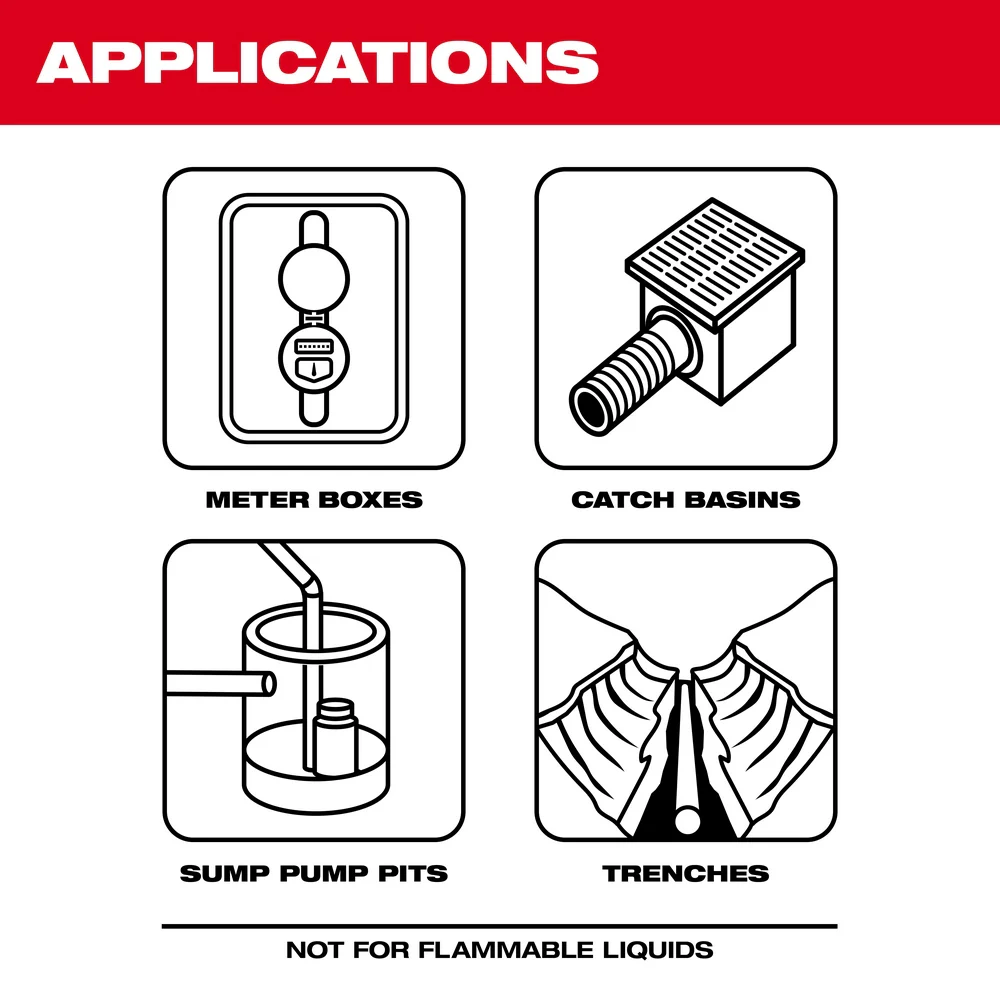 APPLICATIONS

METER BOXES

CATCH BASINS

SUMP PUMP PITS

TRENCHES

NOT FOR FLAMMABLE LIQUIDS