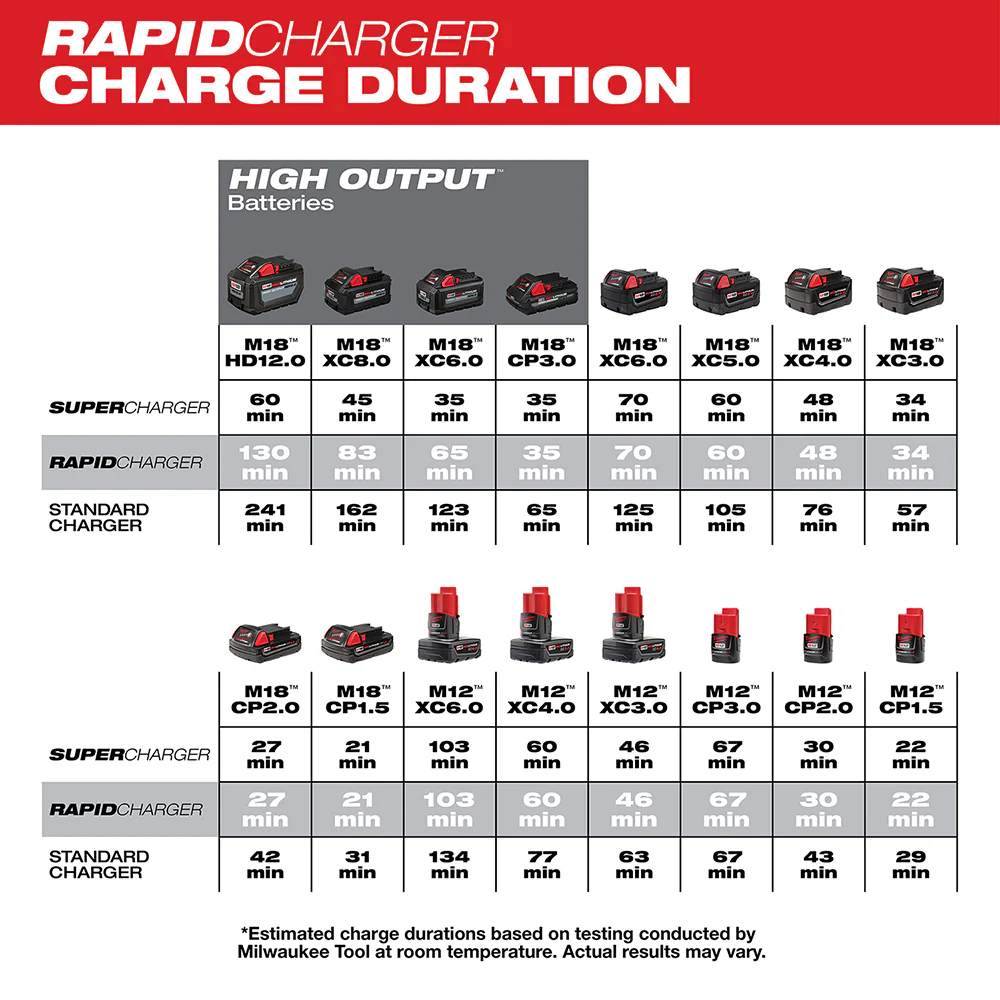 RAPIDCHARGER
CHARGE DURATION

HIGH OUTPUT™
Batteries

| | M18™ HD12.0 | M18™ XC8.0 | M18™ XC6.0 | M18™ CP3.0 | M18™ XC6.0 | M18™ XC5.0 | M18™ XC4.0 | M18™ XC3.0 |
|---|---|---|---|---|---|---|---|---|
| SUPERCHARGER | 60 min | 45 min | 35 min | 35 min | 70 min | 60 min | 48 min | 34 min |
| RAPIDCHARGER | 130 min | 83 min | 65 min | 35 min | 70 min | 60 min | 48 min | 34 min |
| STANDARD CHARGER | 241 min | 162 min | 123 min | 65 min | 125 min | 105 min | 76 min | 57 min |

| | M18™ CP2.0 | M18™ CP1.5 | M12™ XC6.0 | M12™ XC4.0 | M12™ XC3.0 | M12™ CP3.0 | M12™ CP2.0 | M12™ CP1.5 |
|---|---|---|---|---|---|---|---|---|
| SUPERCHARGER | 27 min | 21 min | 103 min | 60 min | 46 min | 67 min | 30 min | 22 min |
| RAPIDCHARGER | 27 min | 21 min | 103 min | 60 min | 46 min | 67 min | 30 min | 22 min |
| STANDARD CHARGER | 42 min | 31 min | 134 min | 77 min | 63 min | 67 min | 43 min | 29 min |

*Estimated charge durations based on testing conducted by Milwaukee Tool at room temperature. Actual results may vary.