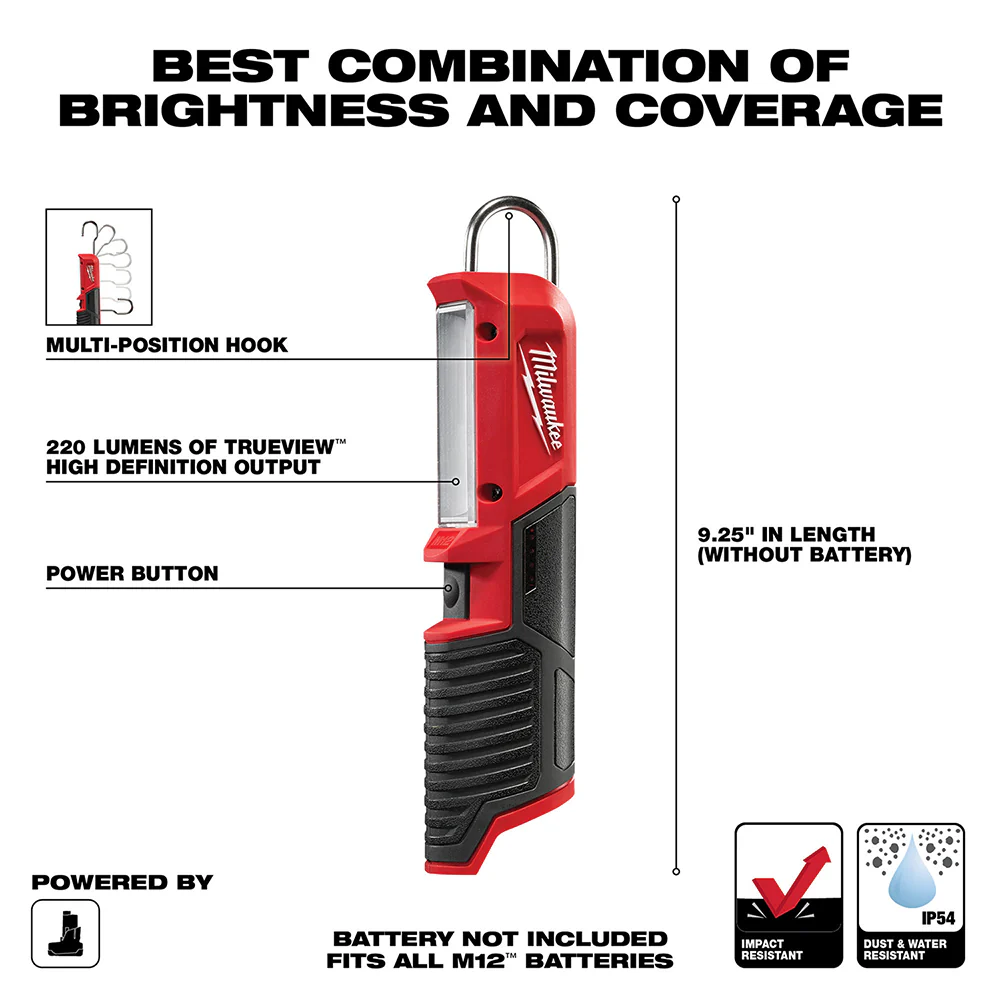 BEST COMBINATION OF BRIGHTNESS AND COVERAGE

MULTI-POSITION HOOK

220 LUMENS OF TRUEVIEW™ HIGH DEFINITION OUTPUT

POWER BUTTON

Milwaukee

M12

9.25" IN LENGTH (WITHOUT BATTERY)

POWERED BY

BATTERY NOT INCLUDED FITS ALL M12™ BATTERIES

IMPACT RESISTANT

IP54

DUST & WATER RESISTANT