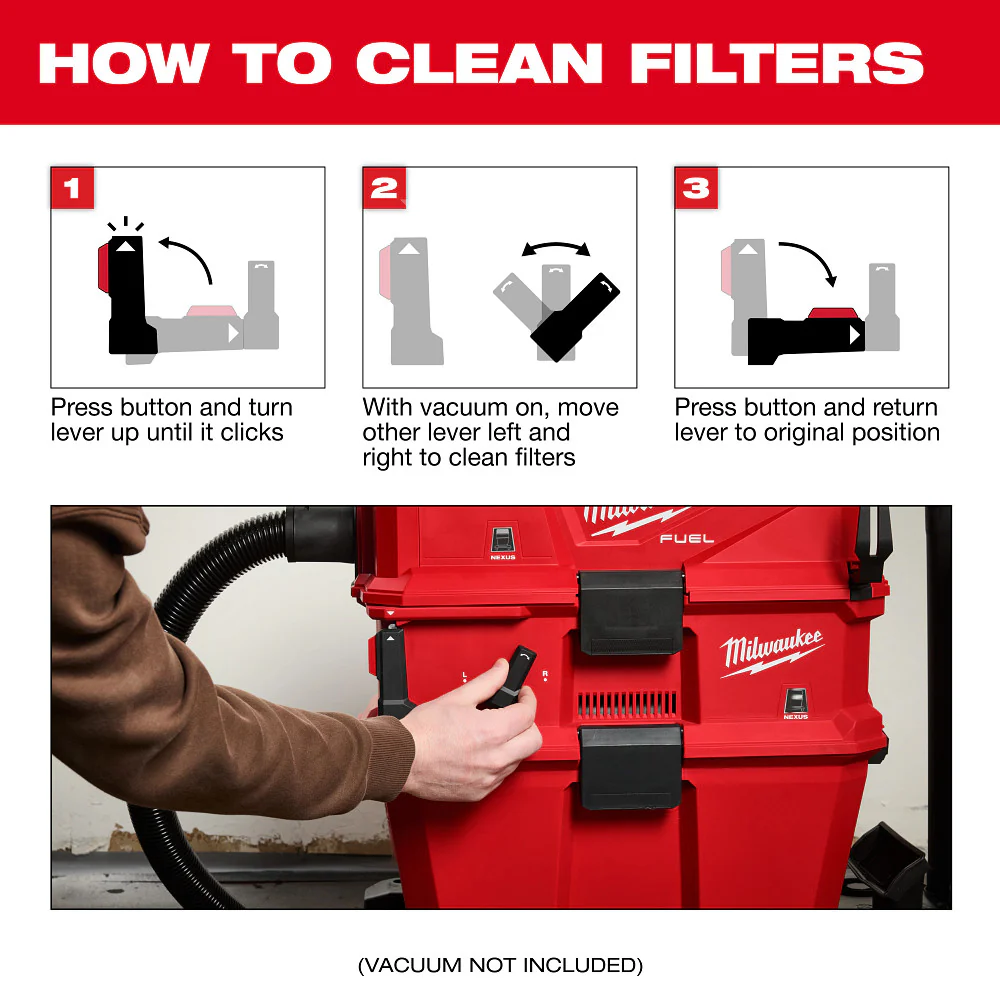 HOW TO CLEAN FILTERS

1

Press button and turn lever up until it clicks

2

With vacuum on, move other lever left and right to clean filters

3

Press button and return lever to original position

Milwaukee FUEL

NEXUS

L R

Milwaukee

NEXUS

(VACUUM NOT INCLUDED)