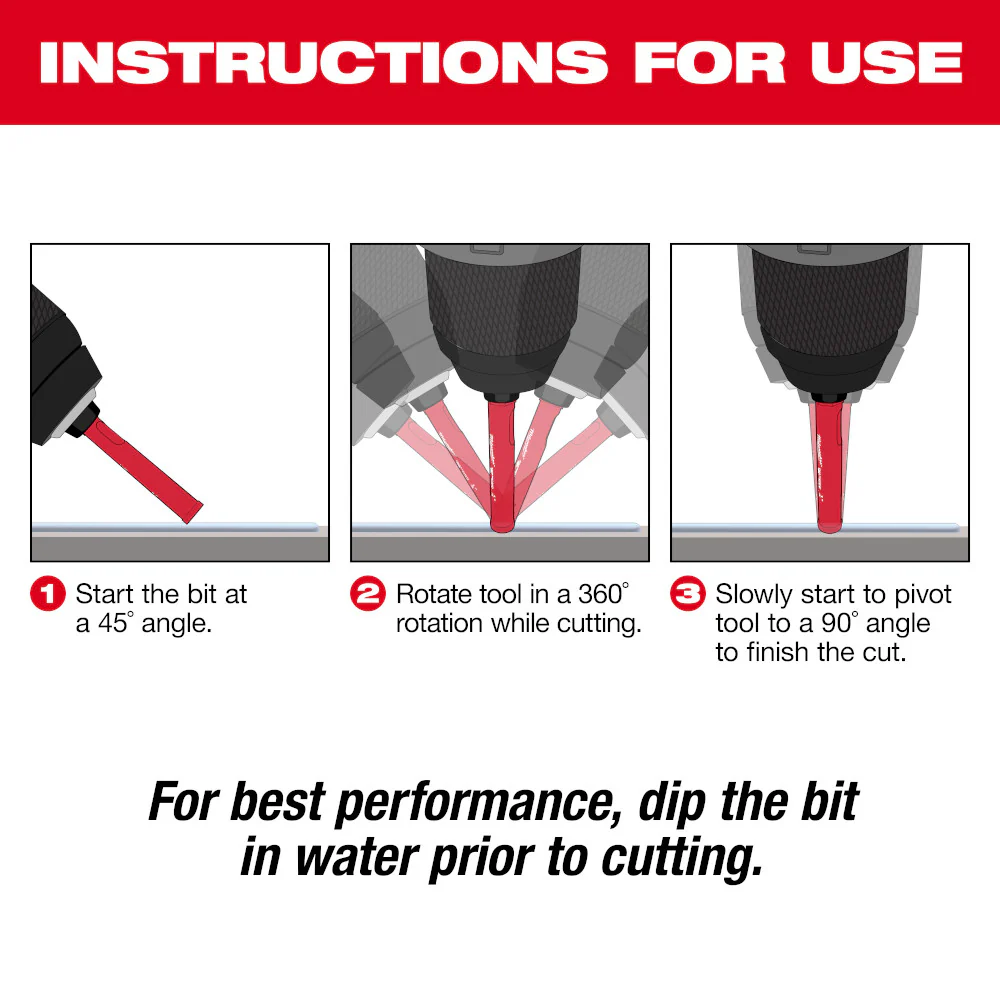 INSTRUCTIONS FOR USE

1 Start the bit at a 45° angle.

2 Rotate tool in a 360° rotation while cutting.

3 Slowly start to pivot tool to a 90° angle to finish the cut.

For best performance, dip the bit in water prior to cutting.