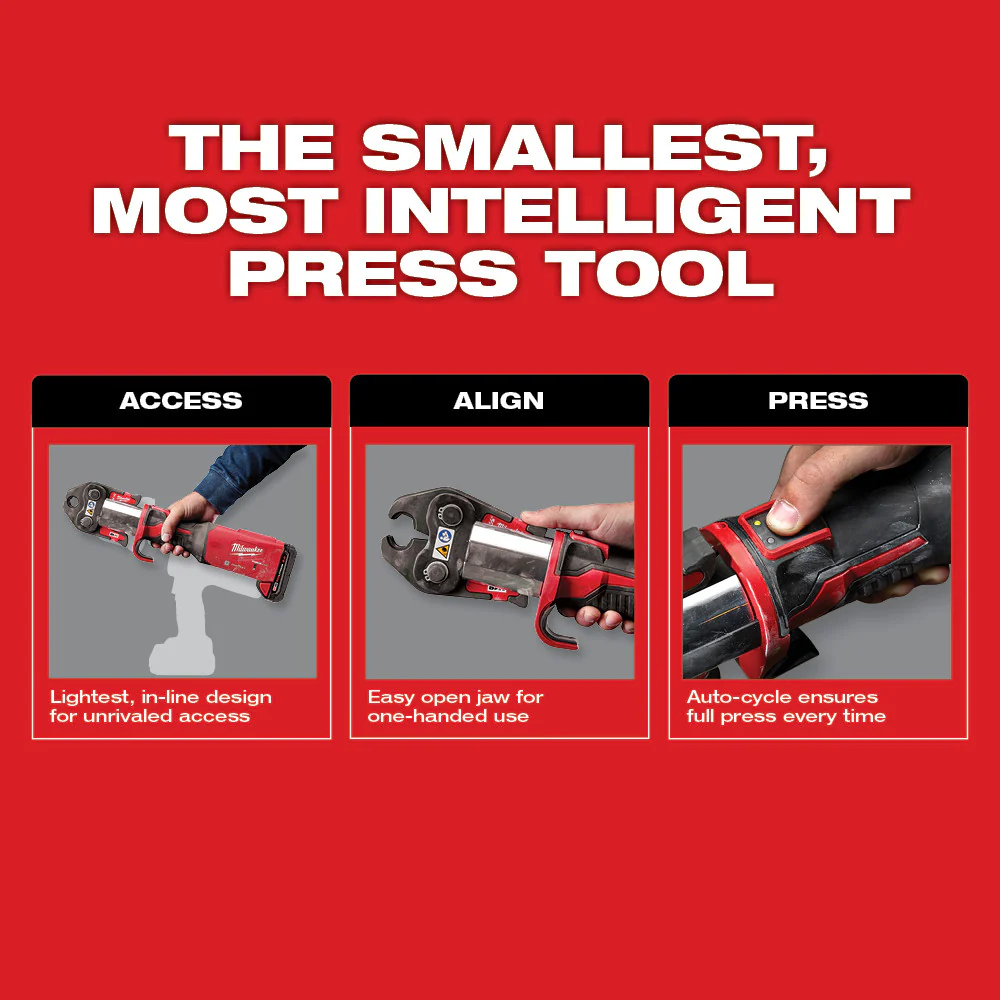 THE SMALLEST, MOST INTELLIGENT PRESS TOOL

ACCESS

Milwaukee

Lightest, in-line design for unrivaled access

ALIGN

Easy open jaw for one-handed use

PRESS

Auto-cycle ensures full press every time