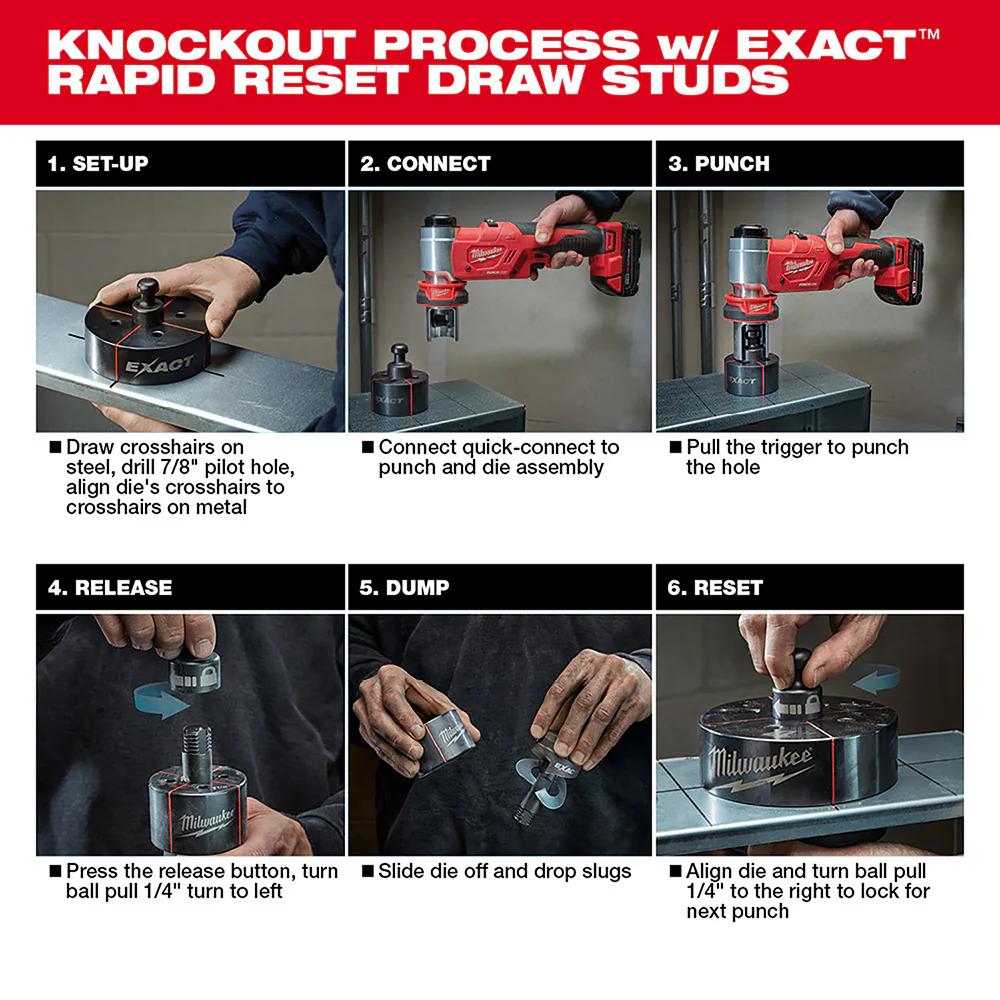 KNOCKOUT PROCESS w/ EXACT™ RAPID RESET DRAW STUDS

1. SET-UP

EXACT

■ Draw crosshairs on steel, drill 7/8" pilot hole, align die's crosshairs to crosshairs on metal

2. CONNECT

Milwaukee

EXACT

■ Connect quick-connect to punch and die assembly

3. PUNCH

Milwaukee

EXACT

■ Pull the trigger to punch the hole

4. RELEASE

Milwaukee

■ Press the release button, turn ball pull 1/4" turn to left

5. DUMP

EXACT

■ Slide die off and drop slugs

6. RESET

Milwaukee

■ Align die and turn ball pull 1/4" to the right to lock for next punch