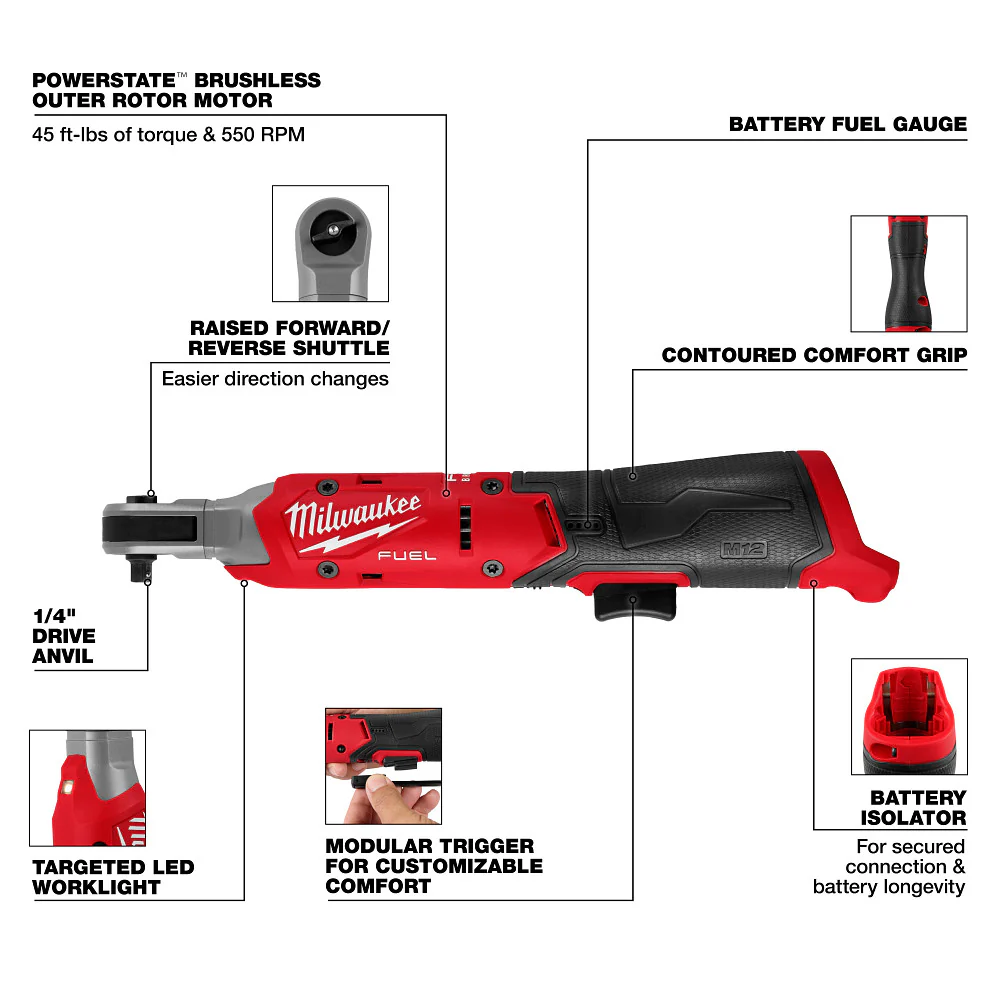 POWERSTATE™ BRUSHLESS OUTER ROTOR MOTOR
45 ft-lbs of torque & 550 RPM

BATTERY FUEL GAUGE

RAISED FORWARD/ REVERSE SHUTTLE
Easier direction changes

CONTOURED COMFORT GRIP

Milwaukee
FUEL
M12

1/4" DRIVE ANVIL

TARGETED LED WORKLIGHT

MODULAR TRIGGER FOR CUSTOMIZABLE COMFORT

BATTERY ISOLATOR
For secured connection & battery longevity