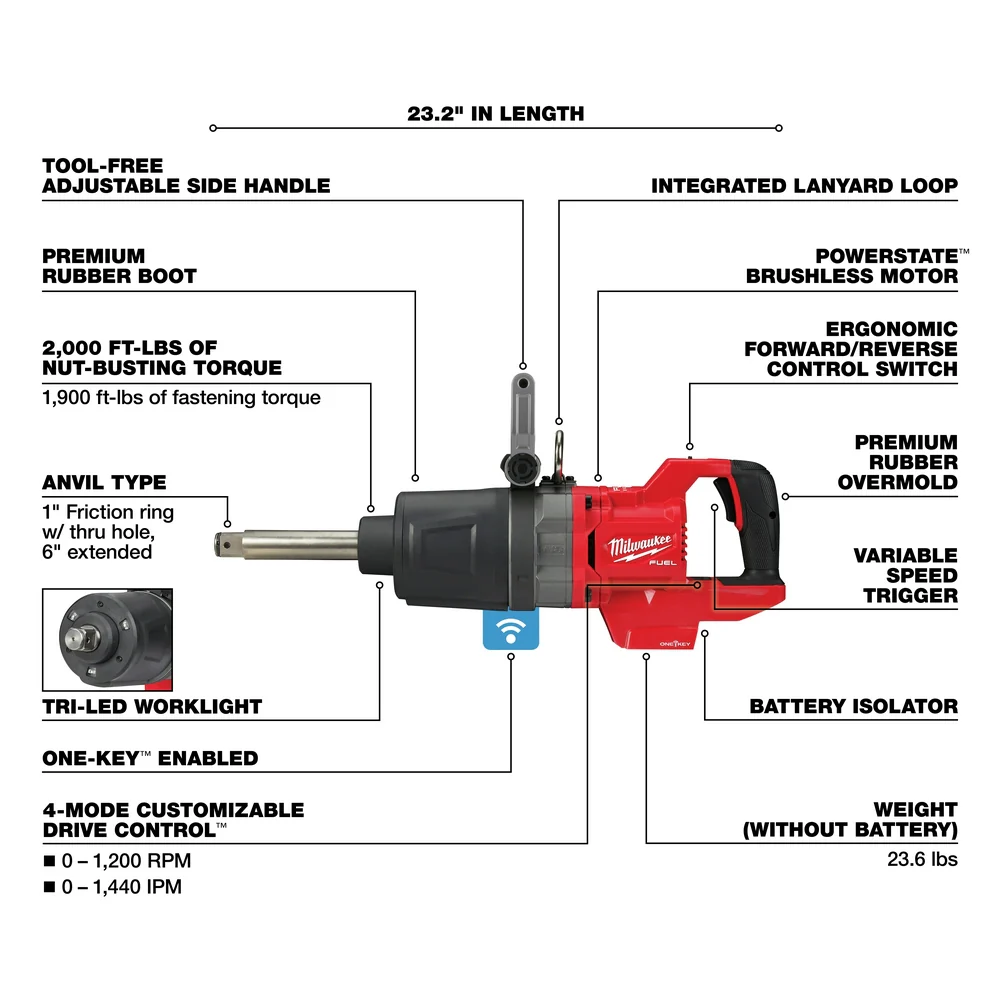 23.2" IN LENGTH

TOOL-FREE ADJUSTABLE SIDE HANDLE

PREMIUM RUBBER BOOT

2,000 FT-LBS OF NUT-BUSTING TORQUE
1,900 ft-lbs of fastening torque

ANVIL TYPE
1" Friction ring w/ thru hole, 6" extended

TRI-LED WORKLIGHT

ONE-KEY™ ENABLED

4-MODE CUSTOMIZABLE DRIVE CONTROL™
■ 0 – 1,200 RPM
■ 0 – 1,440 IPM

INTEGRATED LANYARD LOOP

POWERSTATE™ BRUSHLESS MOTOR

ERGONOMIC FORWARD/REVERSE CONTROL SWITCH

PREMIUM RUBBER OVERMOLD

VARIABLE SPEED TRIGGER

BATTERY ISOLATOR

WEIGHT (WITHOUT BATTERY)
23.6 lbs

Milwaukee
FUEL
ONE-KEY