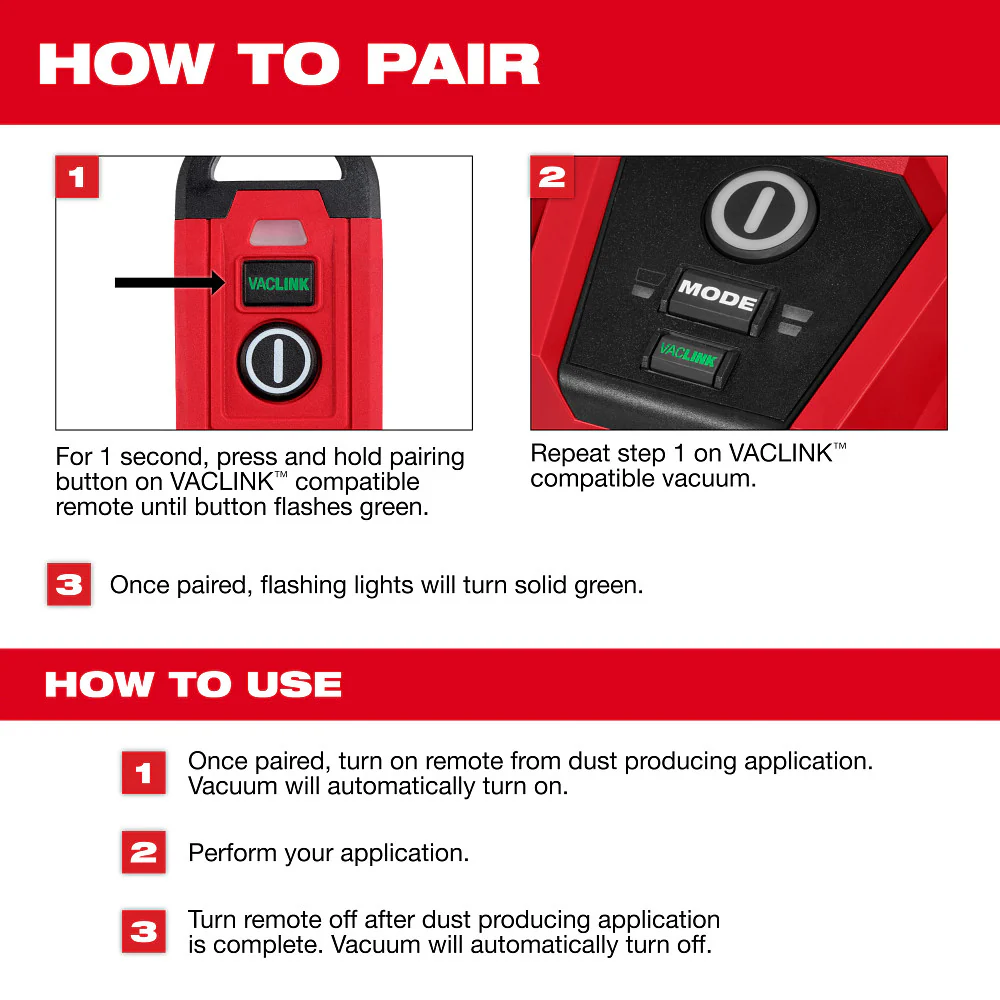 HOW TO PAIR

1

VACLINK

For 1 second, press and hold pairing button on VACLINK™ compatible remote until button flashes green.

2

MODE

VACLINK

Repeat step 1 on VACLINK™ compatible vacuum.

3 Once paired, flashing lights will turn solid green.

HOW TO USE

1 Once paired, turn on remote from dust producing application. Vacuum will automatically turn on.

2 Perform your application.

3 Turn remote off after dust producing application is complete. Vacuum will automatically turn off.