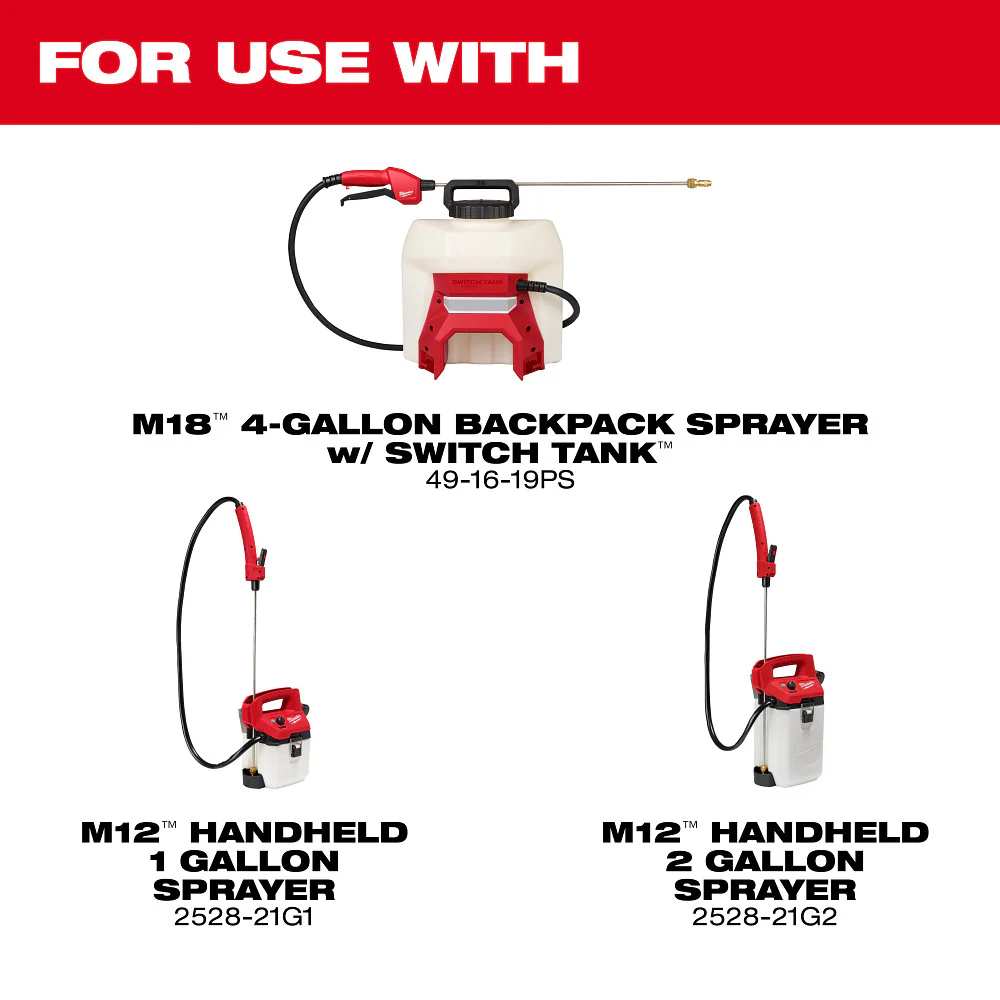 FOR USE WITH

SWITCH TANK

M18™ 4-GALLON BACKPACK SPRAYER w/ SWITCH TANK™
49-16-19PS

M12™ HANDHELD 1 GALLON SPRAYER
2528-21G1

M12™ HANDHELD 2 GALLON SPRAYER
2528-21G2