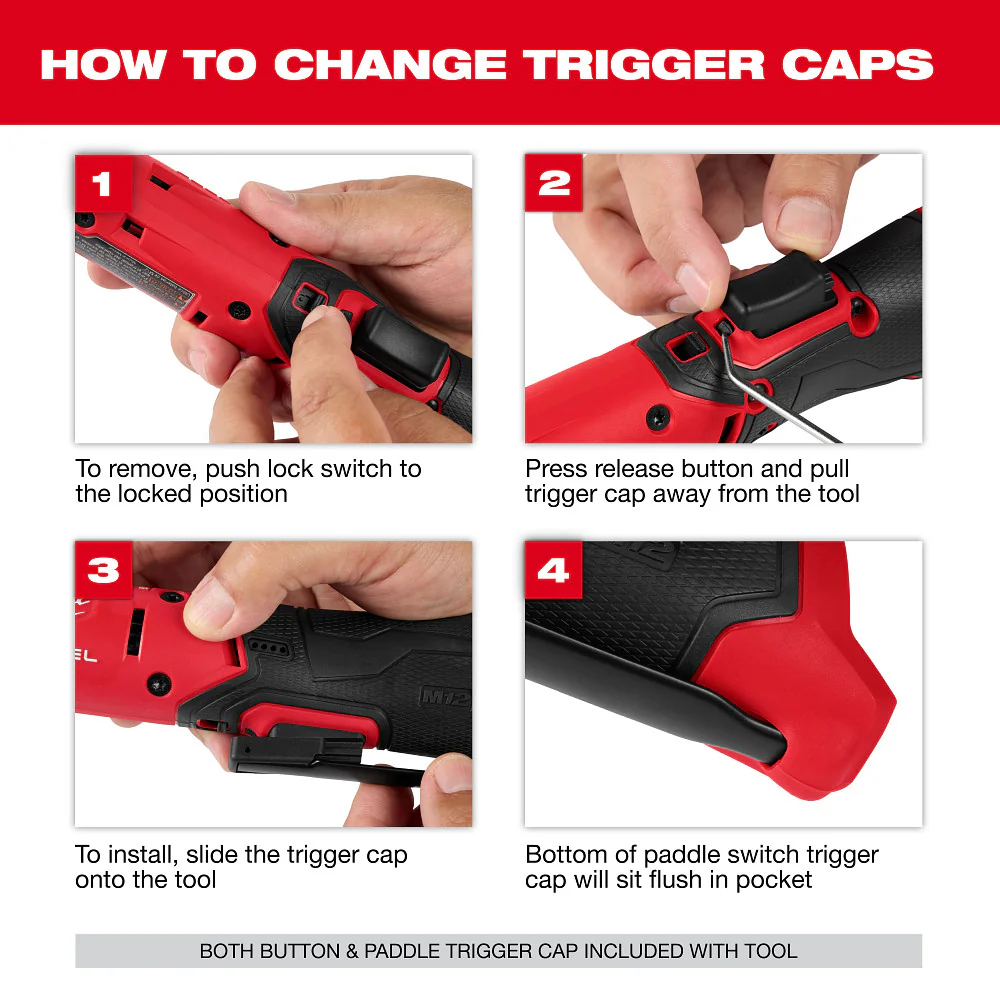 HOW TO CHANGE TRIGGER CAPS

1

To remove, push lock switch to the locked position

2

Press release button and pull trigger cap away from the tool

3

EL

M12

To install, slide the trigger cap onto the tool

4

Bottom of paddle switch trigger cap will sit flush in pocket

BOTH BUTTON & PADDLE TRIGGER CAP INCLUDED WITH TOOL