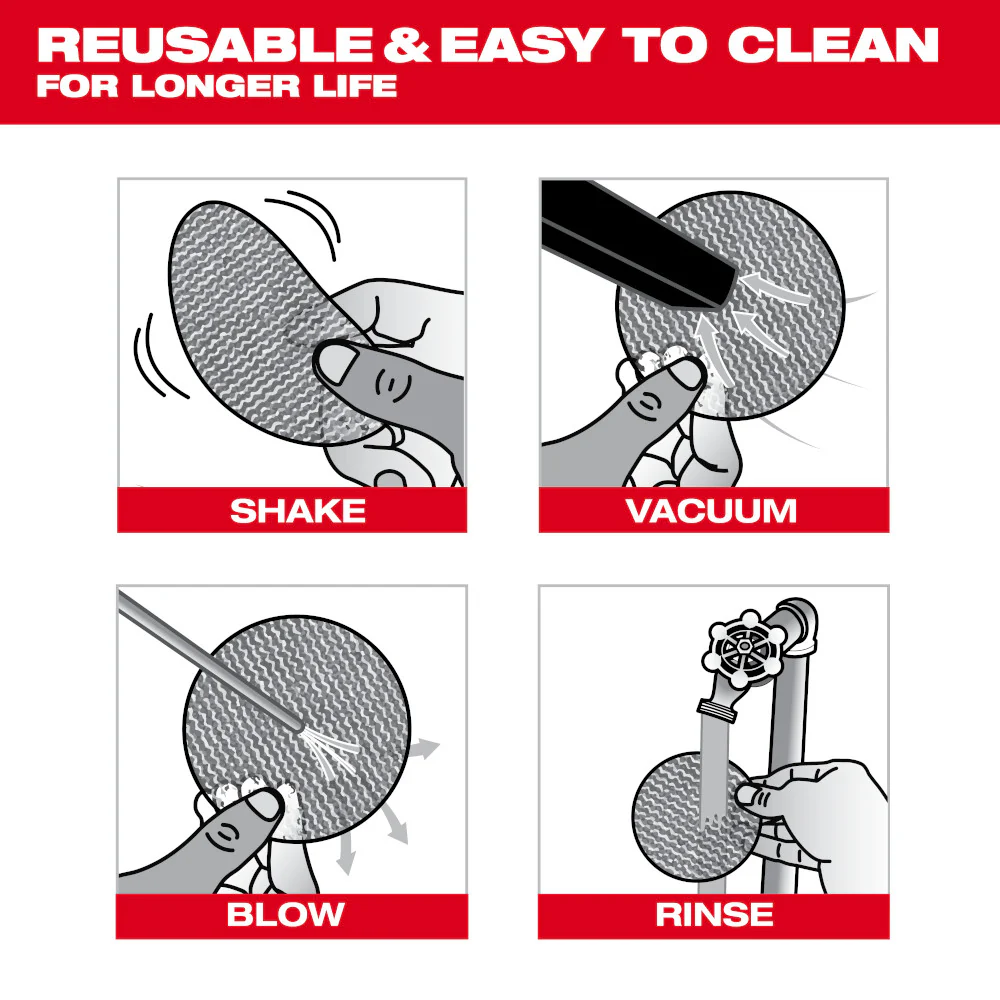 REUSABLE & EASY TO CLEAN
FOR LONGER LIFE

SHAKE

VACUUM

BLOW

RINSE