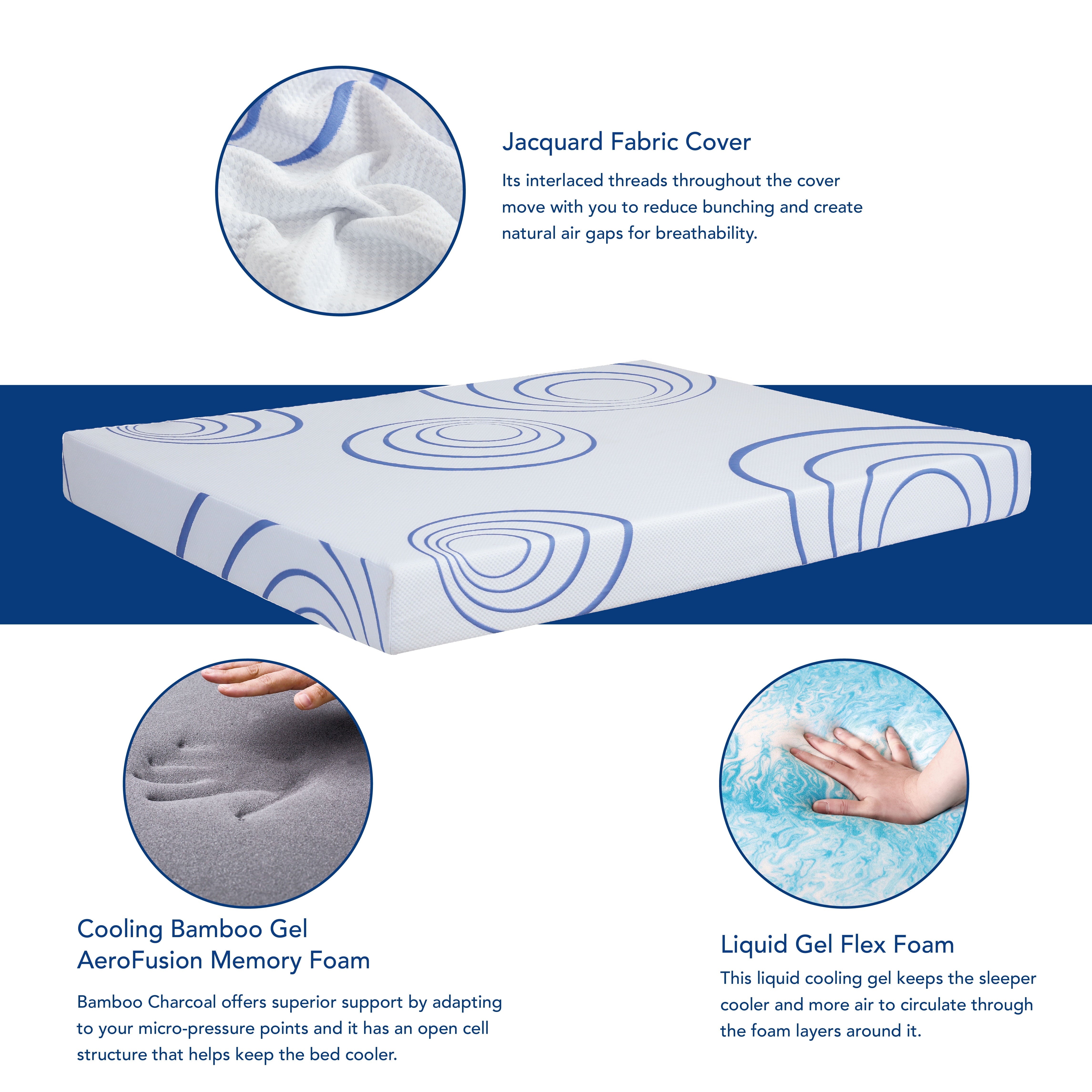 Jacquard Fabric Cover

Its interlaced threads throughout the cover move with you to reduce bunching and create natural air gaps for breathability.

Cooling Bamboo Gel AeroFusion Memory Foam

Bamboo Charcoal offers superior support by adapting to your micro-pressure points and it has an open cell structure that helps keep the bed cooler.

Liquid Gel Flex Foam

This liquid cooling gel keeps the sleeper cooler and more air to circulate through the foam layers around it.