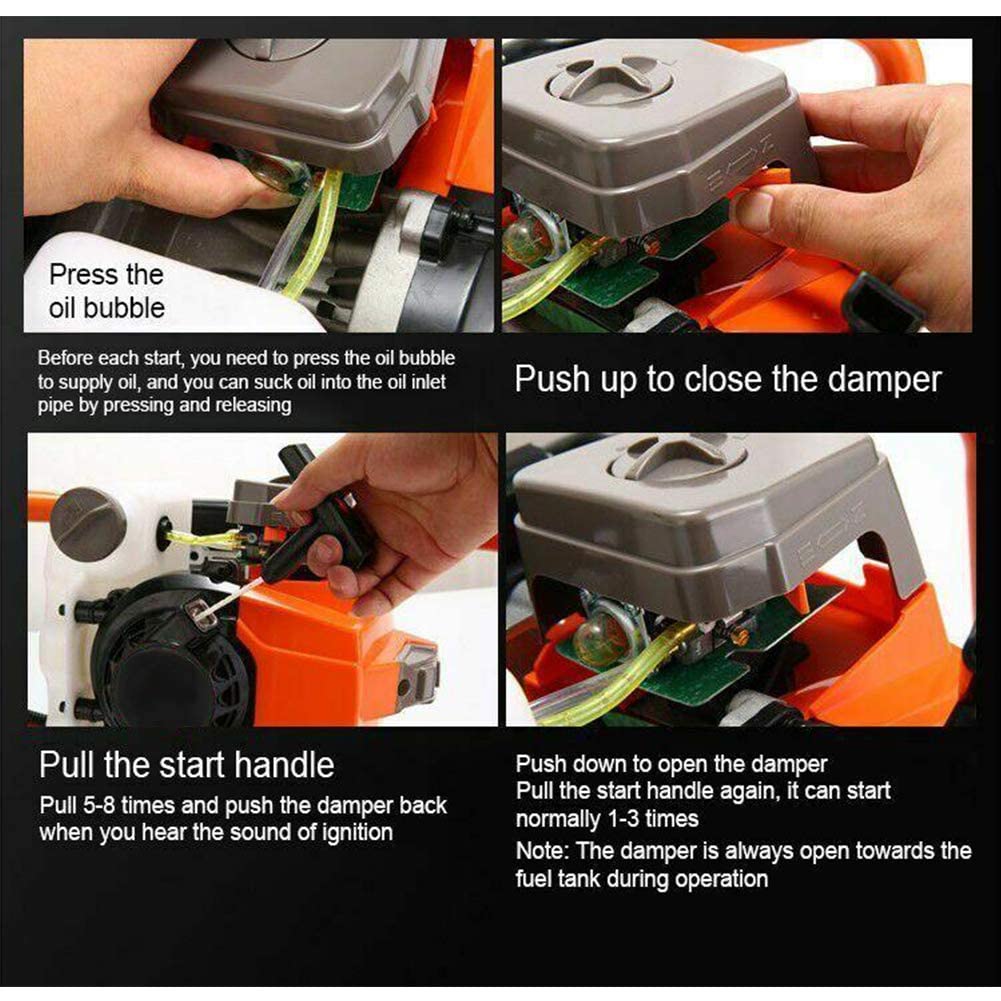 Press the oil bubble

Before each start, you need to press the oil bubble to supply oil, and you can suck oil into the oil inlet pipe by pressing and releasing

Push up to close the damper

Pull the start handle

Pull 5-8 times and push the damper back when you hear the sound of ignition

Push down to open the damper
Pull the start handle again, it can start normally 1-3 times
Note: The damper is always open towards the fuel tank during operation