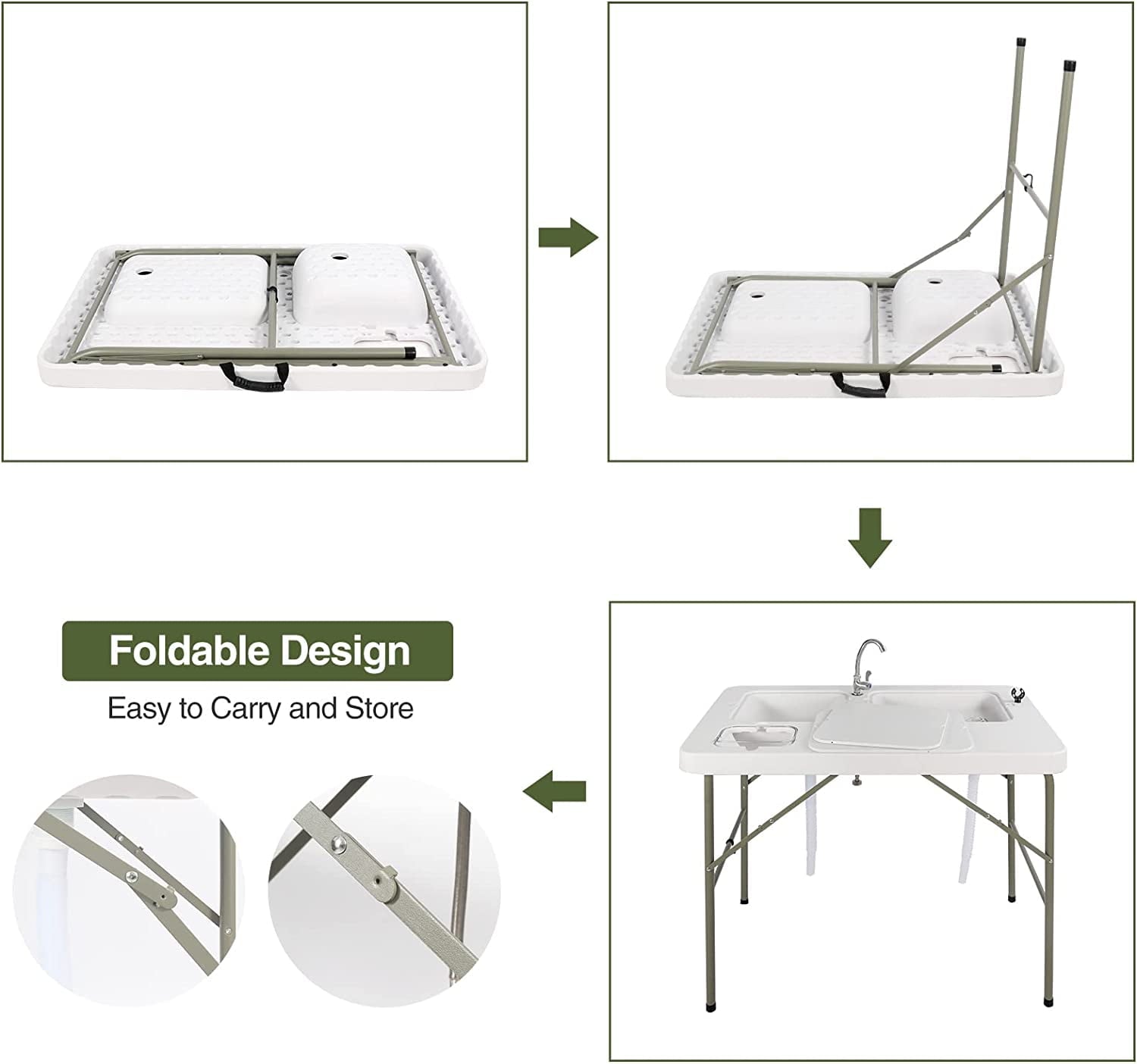 Foldable Design

Easy to Carry and Store