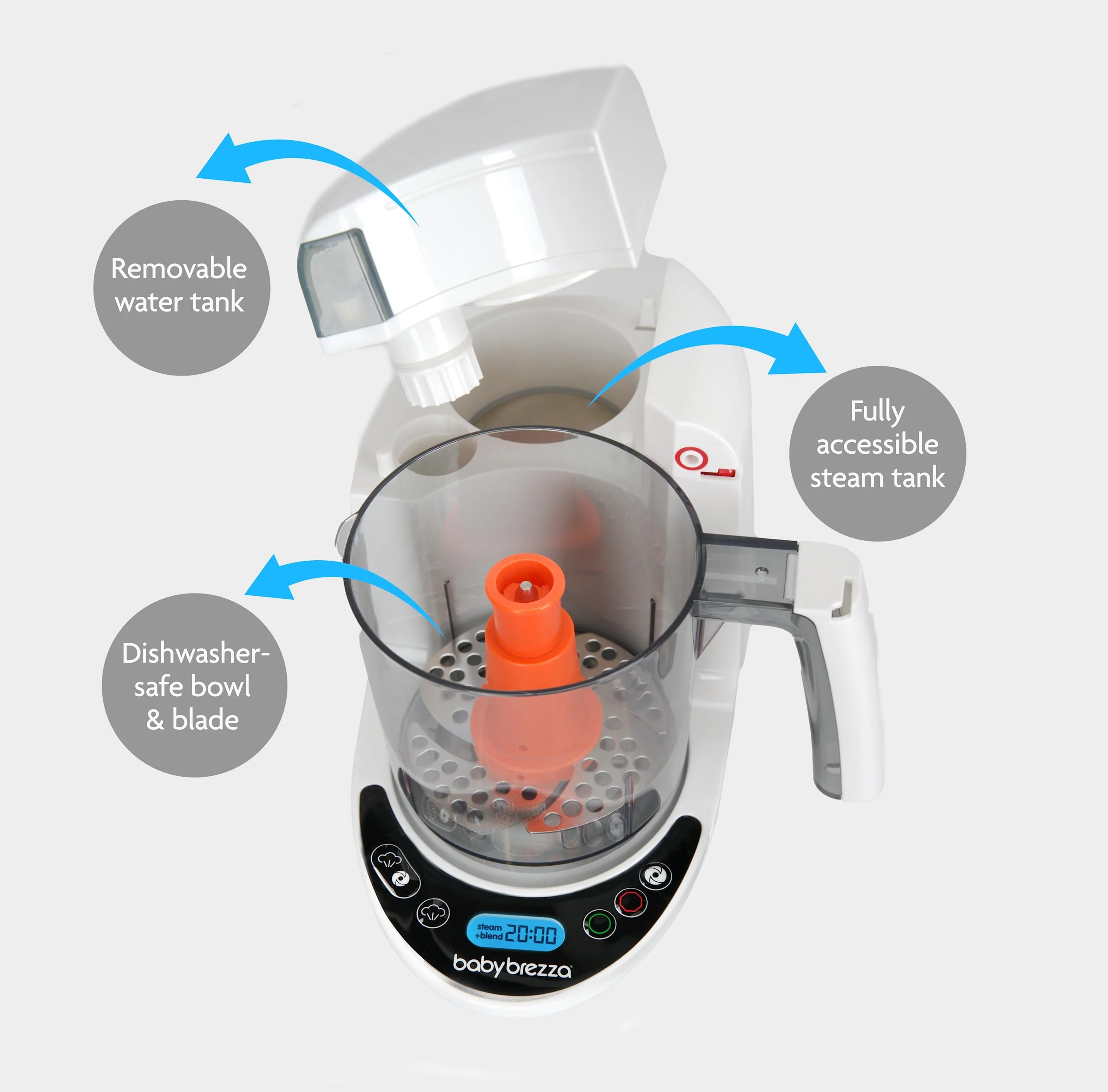 Removable water tank

Fully accessible steam tank

Dishwasher-safe bowl & blade

steam +blend 20:00

babybrezza