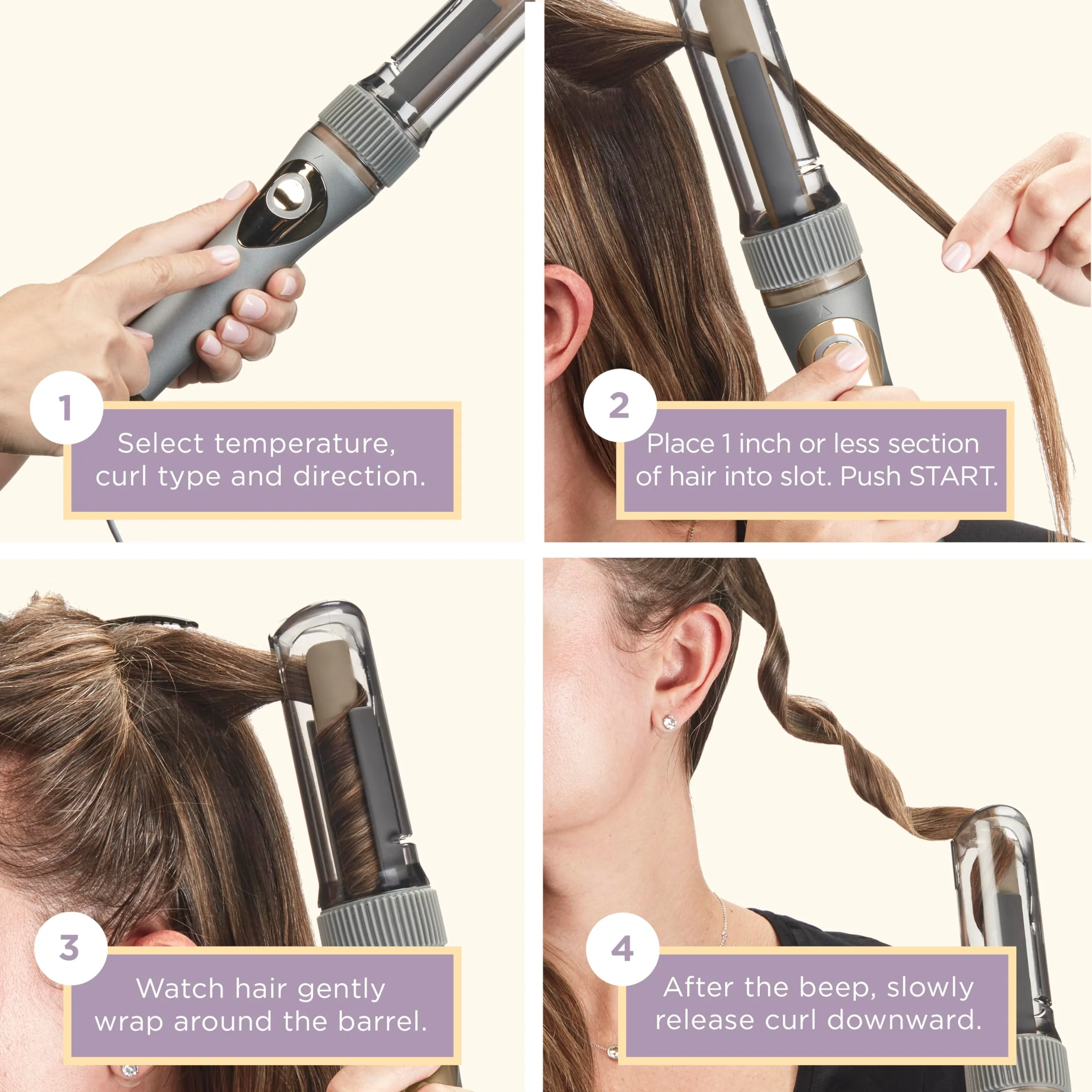 1

Select temperature, curl type and direction.

2

Place 1 inch or less section of hair into slot. Push START.

3

Watch hair gently wrap around the barrel.

4

After the beep, slowly release curl downward.