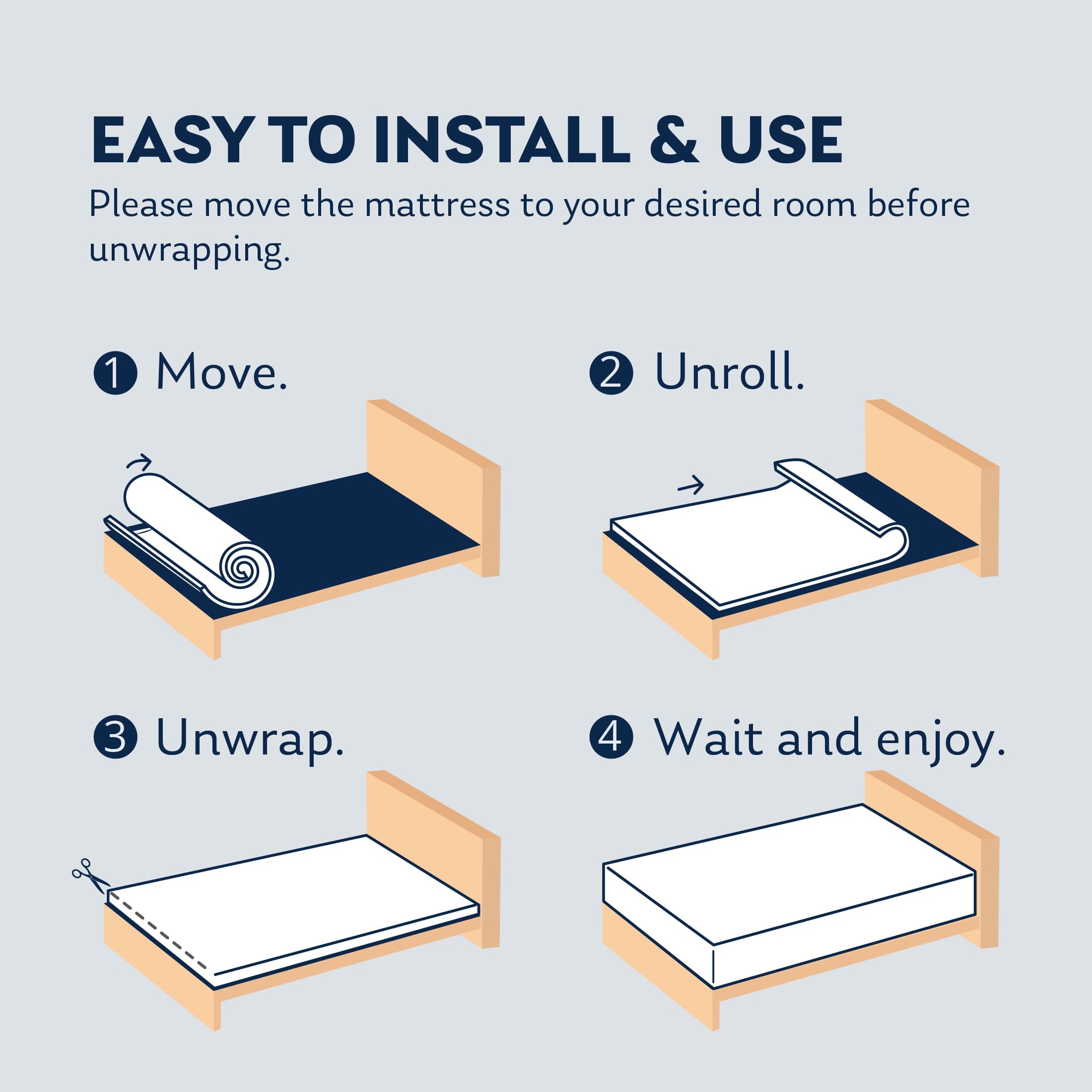 EASY TO INSTALL & USE

Please move the mattress to your desired room before unwrapping.

1 Move.

2 Unroll.

3 Unwrap.

4 Wait and enjoy.