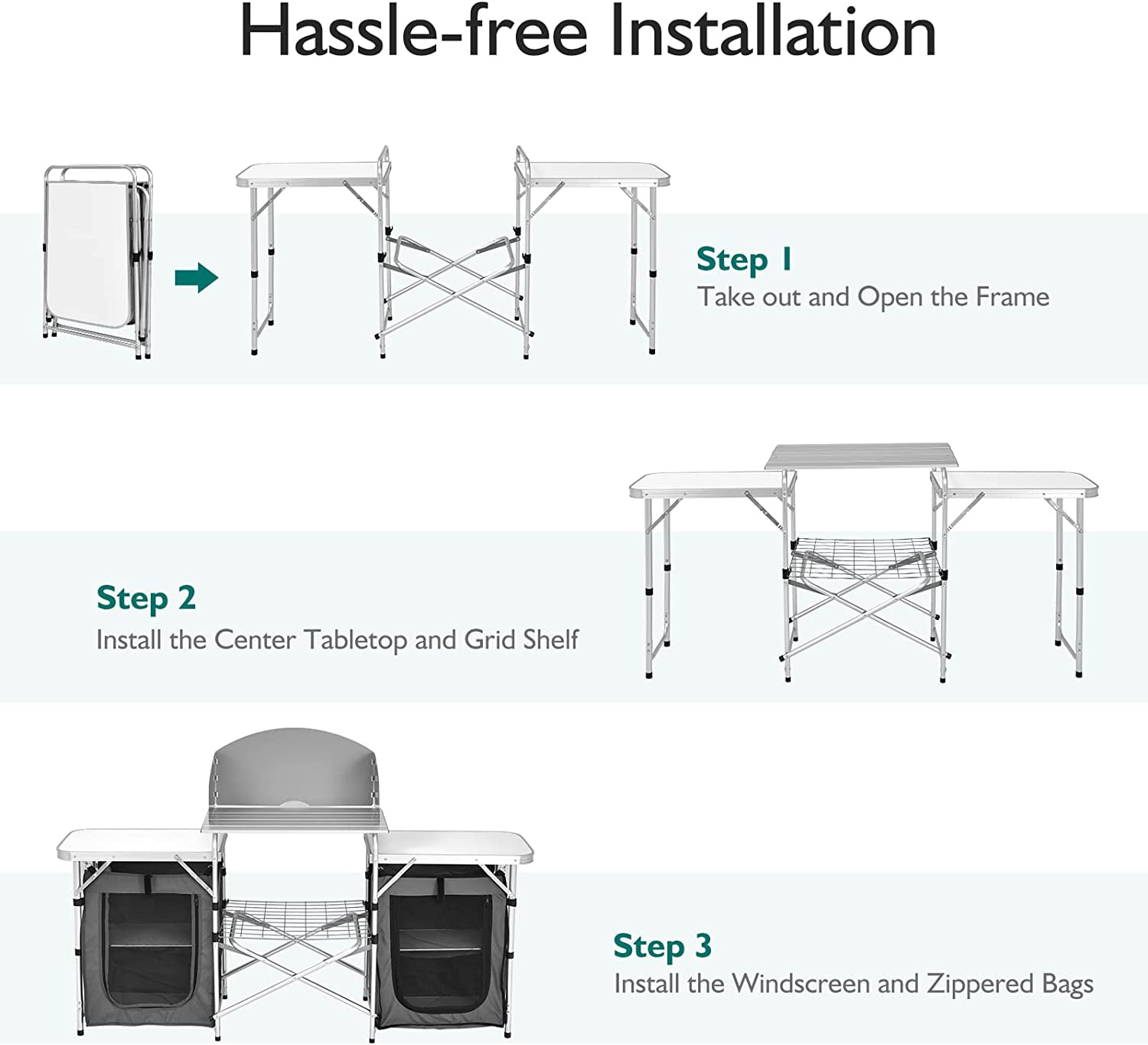 Hassle-free Installation

Step 1
Take out and Open the Frame

Step 2
Install the Center Tabletop and Grid Shelf

Step 3
Install the Windscreen and Zippered Bags