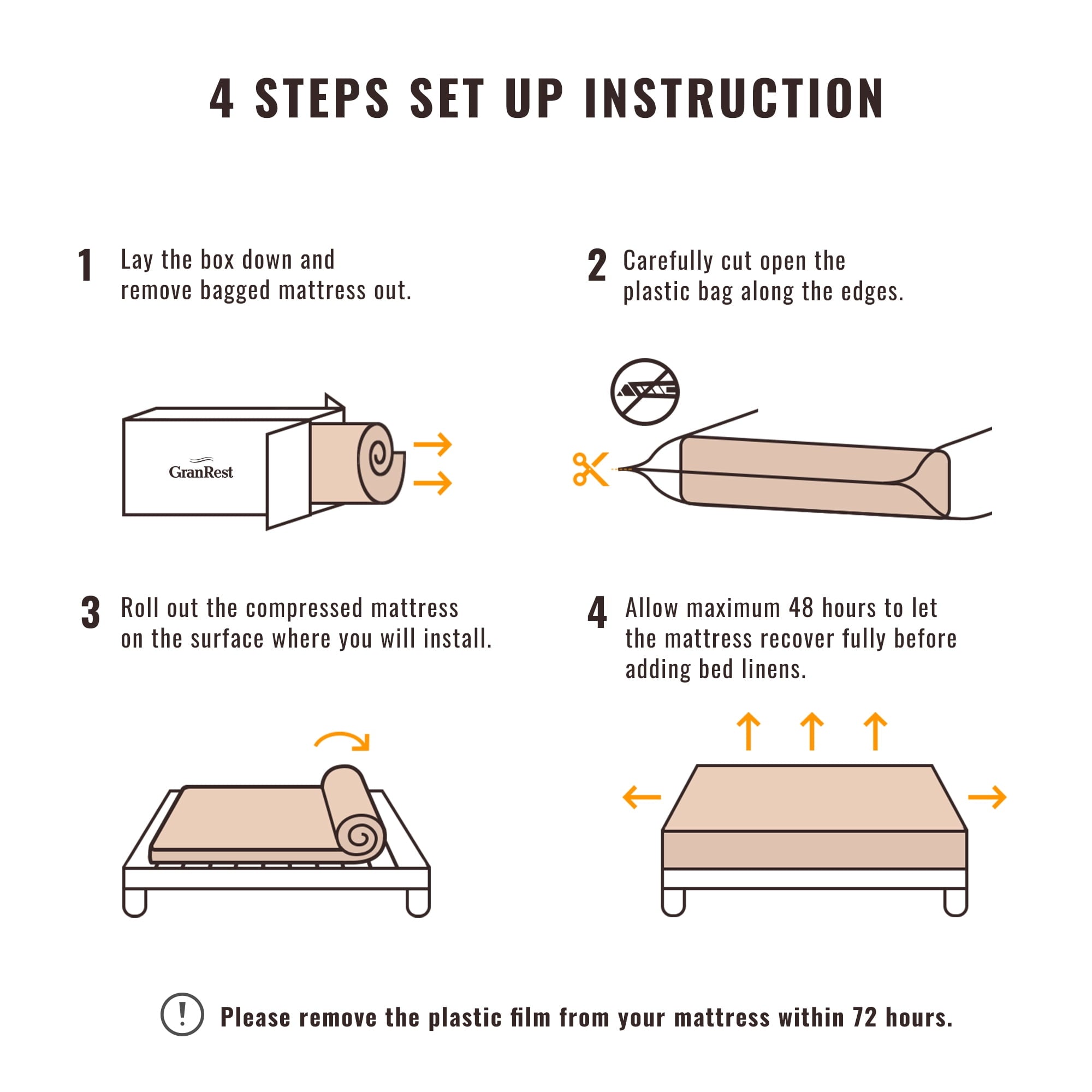 4 STEPS SET UP INSTRUCTION

1 Lay the box down and remove bagged mattress out.

GranRest

2 Carefully cut open the plastic bag along the edges.

3 Roll out the compressed mattress on the surface where you will install.

4 Allow maximum 48 hours to let the mattress recover fully before adding bed linens.

! Please remove the plastic film from your mattress within 72 hours.