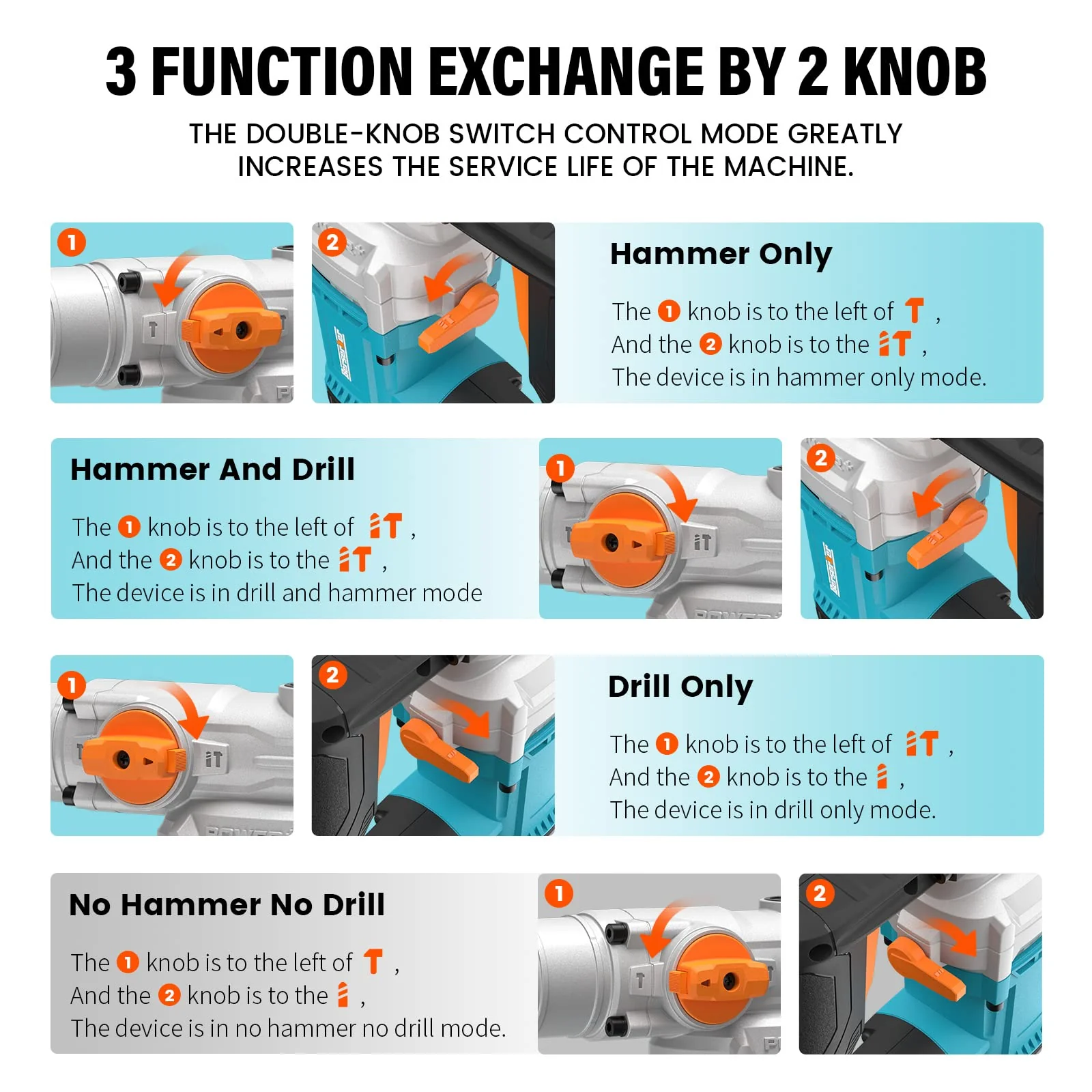 3 FUNCTION EXCHANGE BY 2 KNOB

THE DOUBLE-KNOB SWITCH CONTROL MODE GREATLY INCREASES THE SERVICE LIFE OF THE MACHINE.

1

2

Hammer Only

The 1 knob is to the left of ,
And the 2 knob is to the ,
The device is in hammer only mode.

Hammer And Drill

The 1 knob is to the left of ,
And the 2 knob is to the ,
The device is in drill and hammer mode

1

2

1

2

Drill Only

The 1 knob is to the left of ,
And the 2 knob is to the ,
The device is in drill only mode.

No Hammer No Drill

The 1 knob is to the left of ,
And the 2 knob is to the ,
The device is in no hammer no drill mode.

1

2