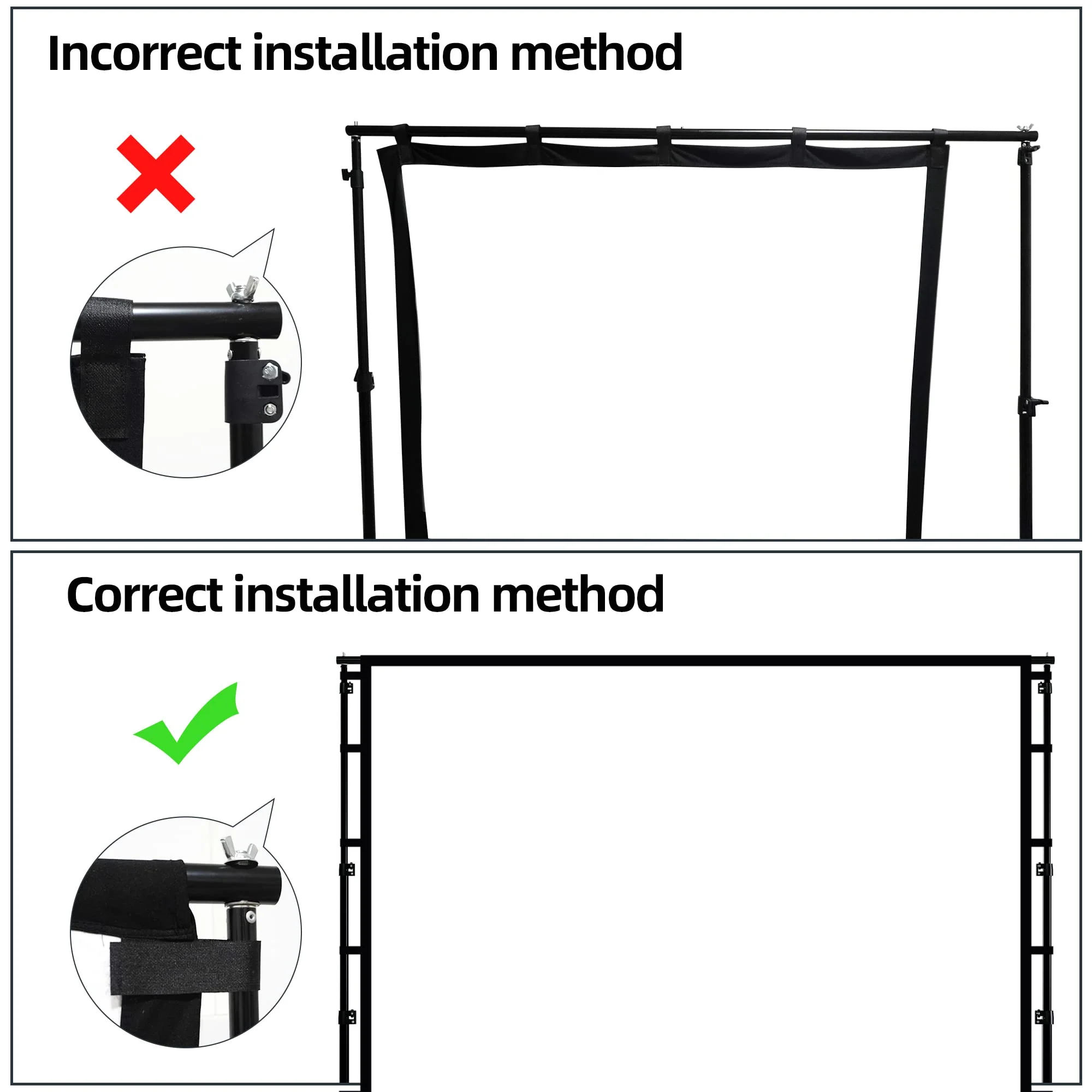 Incorrect installation method

Correct installation method