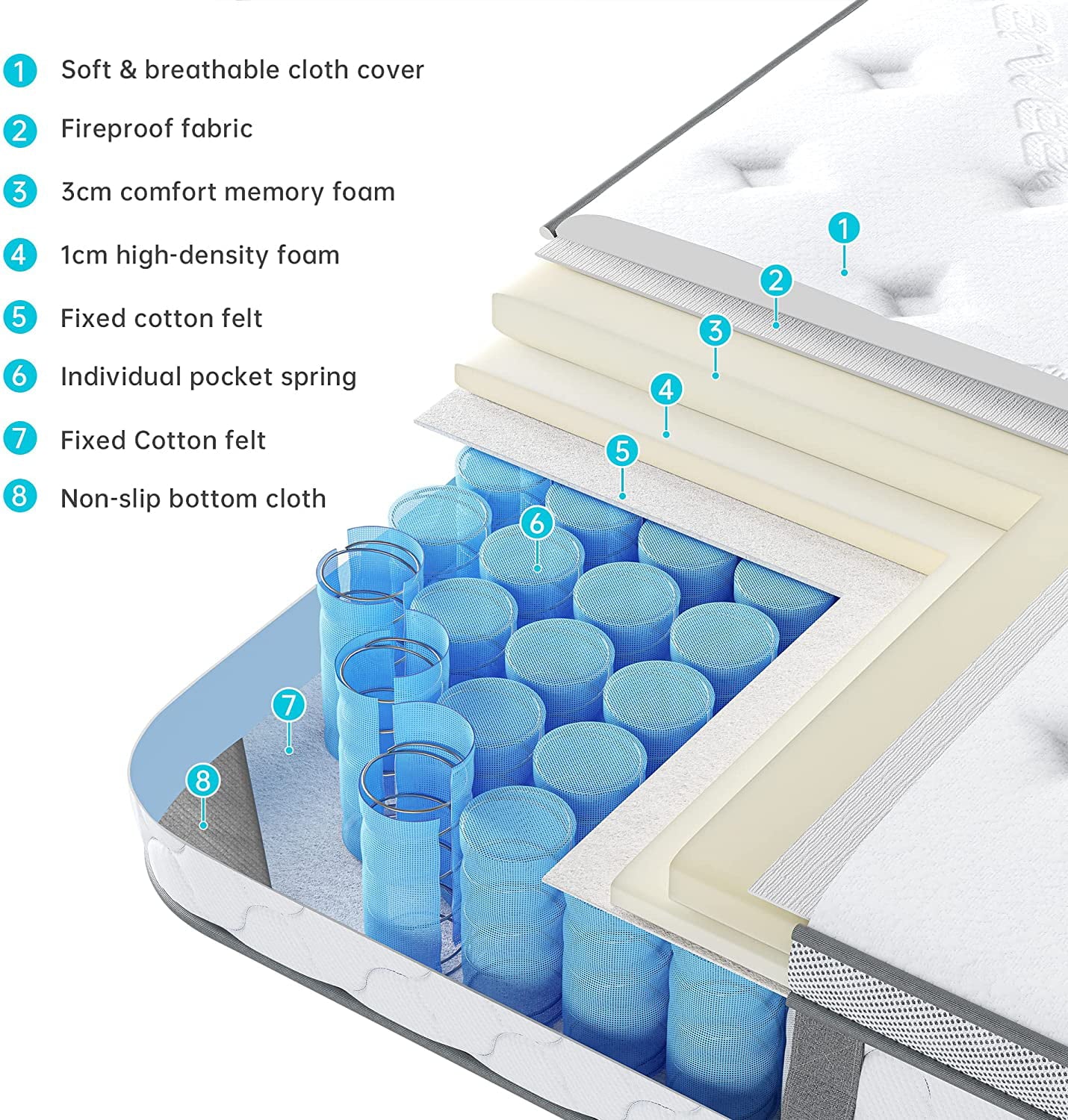 1 Soft & breathable cloth cover

2 Fireproof fabric

3 3cm comfort memory foam

4 1cm high-density foam

5 Fixed cotton felt

6 Individual pocket spring

7 Fixed Cotton felt

8 Non-slip bottom cloth

1

2

3

4

5

6

7

8