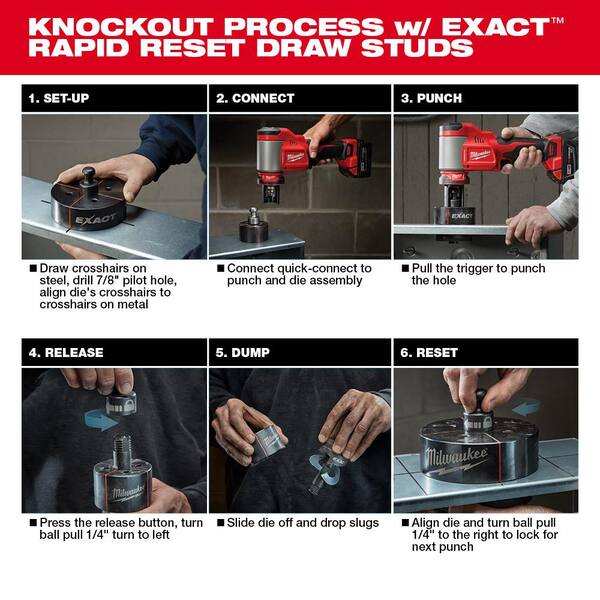 KNOCKOUT PROCESS w/ EXACT™ RAPID RESET DRAW STUDS

1. SET-UP

EXACT

■ Draw crosshairs on steel, drill 7/8" pilot hole, align die's crosshairs to crosshairs on metal

2. CONNECT

Milwaukee

■ Connect quick-connect to punch and die assembly

3. PUNCH

Milwaukee

EXACT

■ Pull the trigger to punch the hole

4. RELEASE

Milwaukee

■ Press the release button, turn ball pull 1/4" turn to left

5. DUMP

■ Slide die off and drop slugs

6. RESET

Milwaukee

■ Align die and turn ball pull 1/4" to the right to lock for next punch